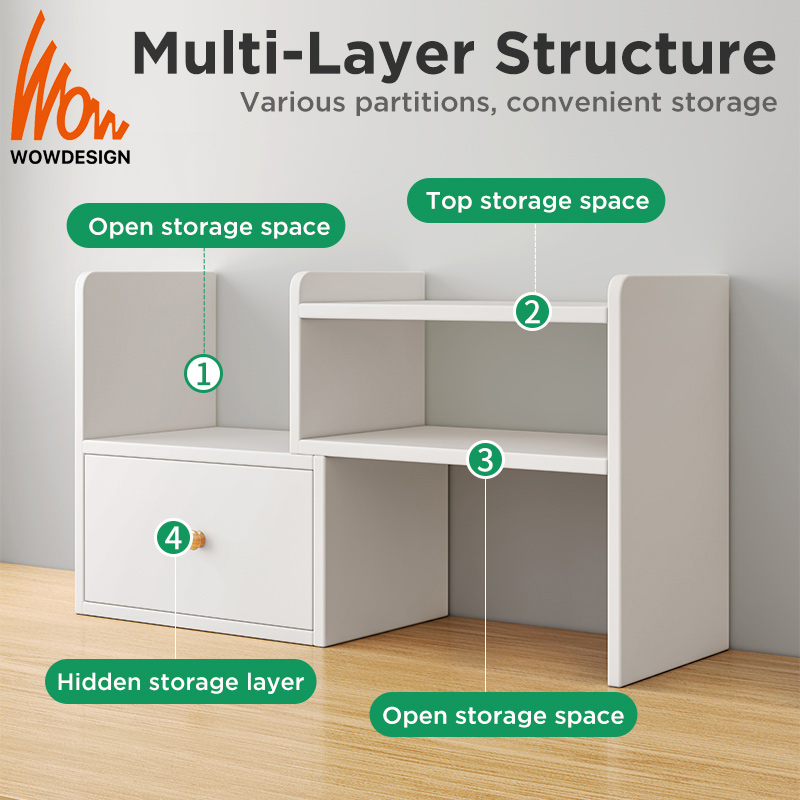 Wow
WOWDESIGN

Multi-Layer Structure
Various partitions, convenient storage

Open storage space
Top storage space
1
2
3
4
Hidden storage layer
Open storage space