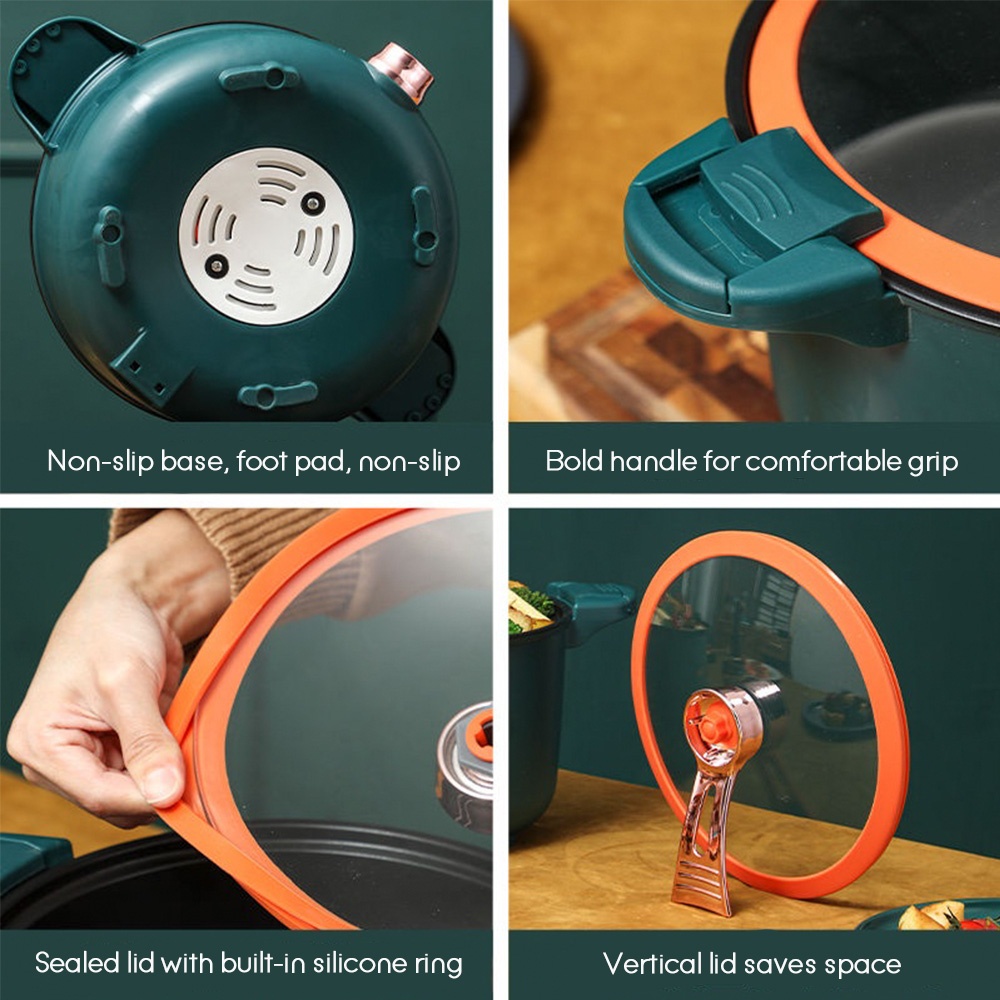 Non-slip base, foot pad, non-slip

Bold handle for comfortable grip

Sealed lid with built-in silicone ring

Vertical lid saves space