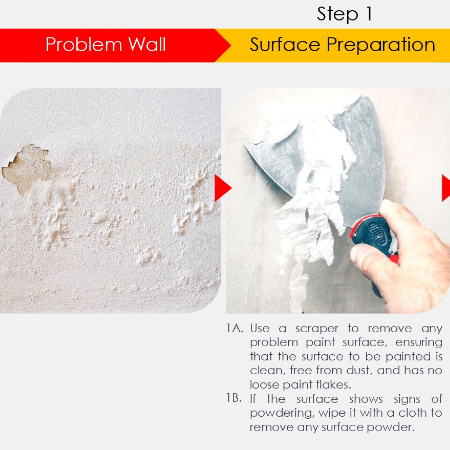 Step 1

Problem Wall

Surface Preparation

1A. Use a scraper to remove any problem paint surface, ensuring that the surface to be painted is clean, free from dust, and has no loose paint flakes.

1B. If the surface shows signs of powdering, wipe it with a cloth to remove any surface powder.