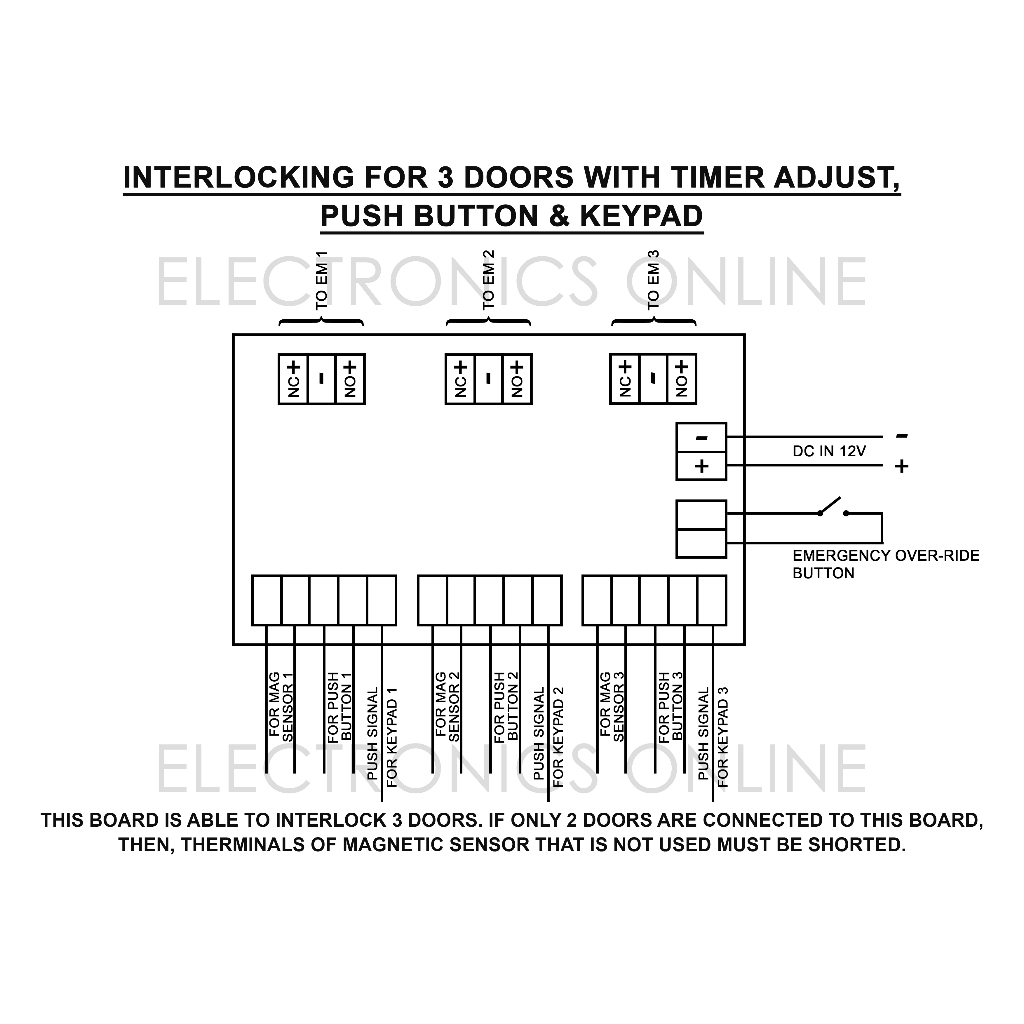 INTERLOCKING FOR 3 DOORS WITH TIMER ADJUST, PUSH BUTTON & KEYPAD

ELECTRONICS ONLINE

TO EM 1
TO EM 2
TO EM 3

NC+ - NO+
NC+ - NO+
NC+ - NO+

-
+
DC IN 12V
-
+

EMERGENCY OVER-RIDE BUTTON

FOR MAG SENSOR 1
FOR PUSH BUTTON 1
PUSH SIGNAL FOR KEYPAD 1
FOR MAG SENSOR 2
FOR PUSH BUTTON 2
PUSH SIGNAL FOR KEYPAD 2
FOR MAG SENSOR 3
FOR PUSH BUTTON 3
PUSH SIGNAL FOR KEYPAD 3

ELECTRONICS ONLINE

THIS BOARD IS ABLE TO INTERLOCK 3 DOORS. IF ONLY 2 DOORS ARE CONNECTED TO THIS BOARD, THEN, THERMINALS OF MAGNETIC SENSOR THAT IS NOT USED MUST BE SHORTED.