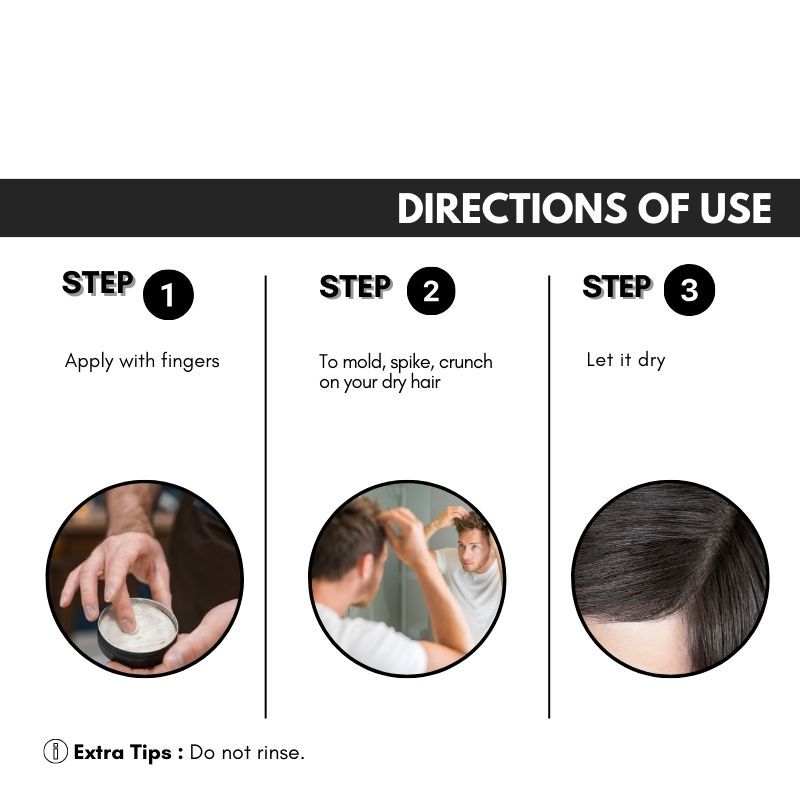 DIRECTIONS OF USE

STEP 1

Apply with fingers

STEP 2

To mold, spike, crunch on your dry hair

STEP 3

Let it dry

Extra Tips : Do not rinse.