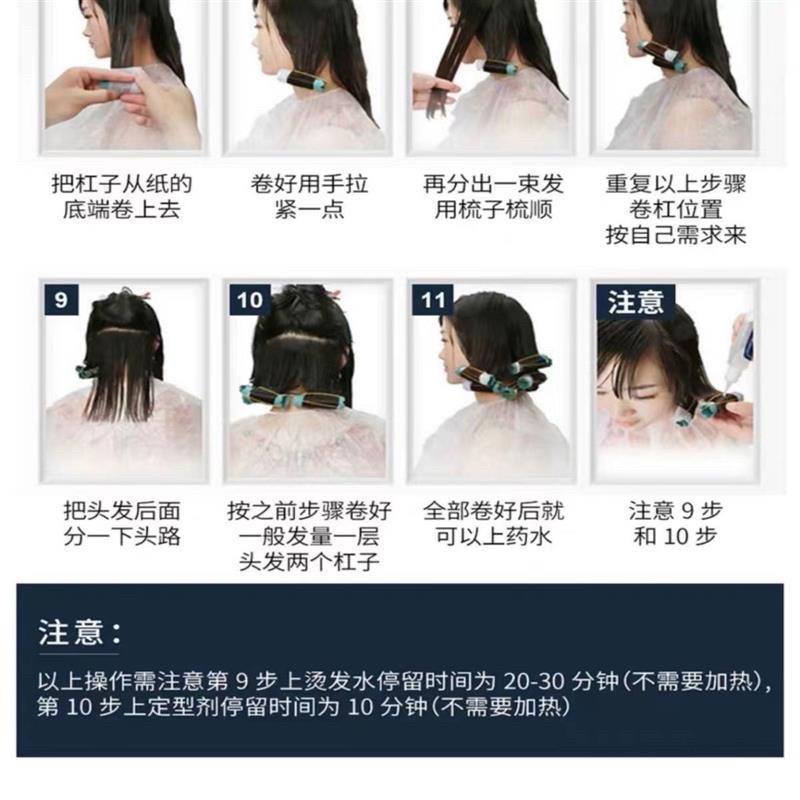 把杠子从纸的底端卷上去

卷好用手拉紧一点

再分出一束发用梳子梳顺

重复以上步骤卷杠位置按自己需求来

9

把头发后面分一下头路

10

按之前步骤卷好一般发量一层头发两个杠子

11

全部卷好后就可以上药水

注意

注意 9 步和 10 步

注意：

以上操作需注意第 9 步上烫发水停留时间为 20-30 分钟(不需要加热)，第 10 步上定型剂停留时间为 10 分钟(不需要加热)