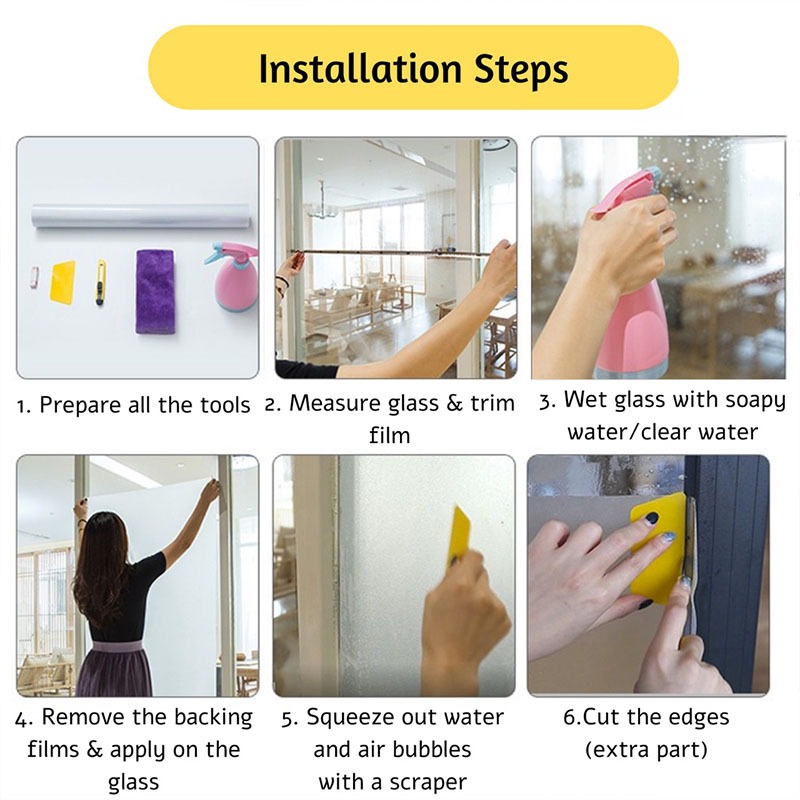 Installation Steps

1. Prepare all the tools

2. Measure glass & trim film

3. Wet glass with soapy water/clear water

4. Remove the backing films & apply on the glass

5. Squeeze out water and air bubbles with a scraper

6.Cut the edges (extra part)