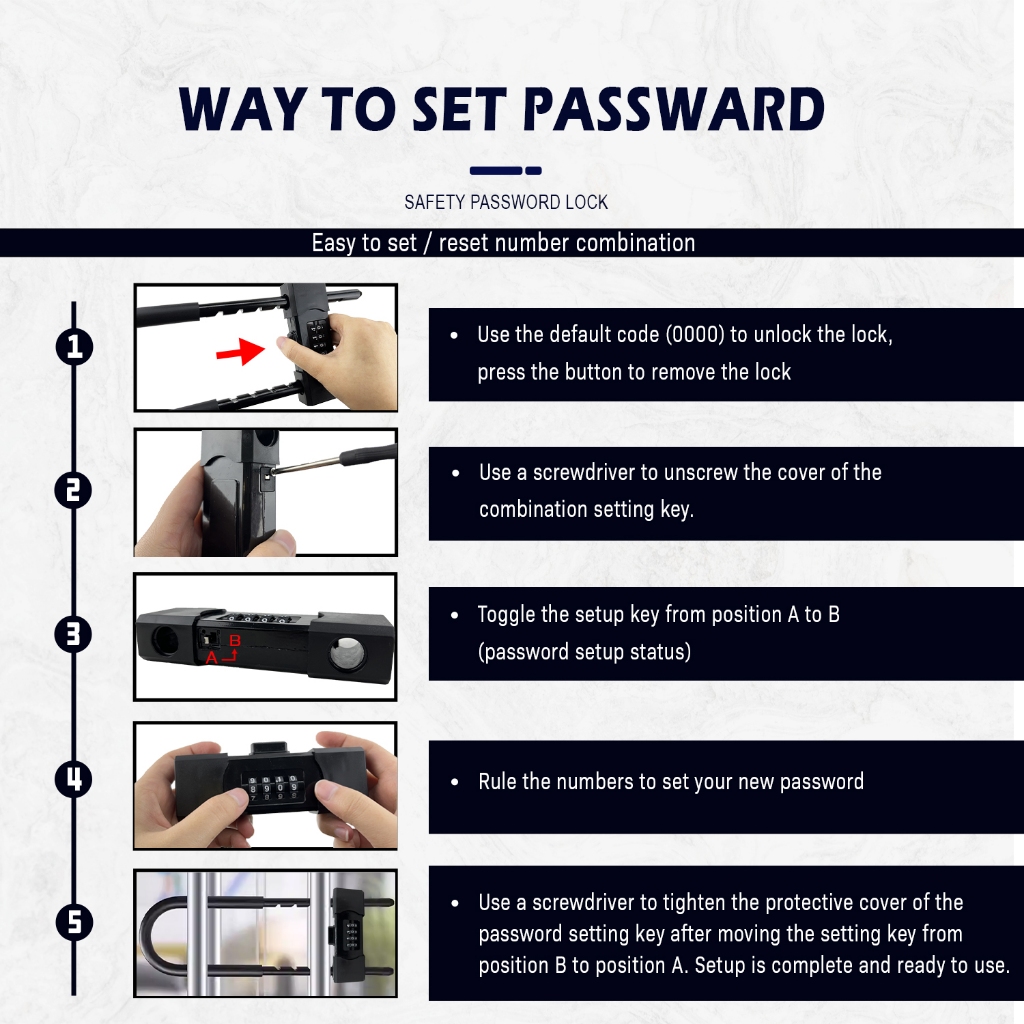 WAY TO SET PASSWARD

SAFETY PASSWORD LOCK

Easy to set / reset number combination

1

• Use the default code (0000) to unlock the lock, press the button to remove the lock

2

• Use a screwdriver to unscrew the cover of the combination setting key.

3

B
A

• Toggle the setup key from position A to B (password setup status)

4

• Rule the numbers to set your new password

5

• Use a screwdriver to tighten the protective cover of the password setting key after moving the setting key from position B to position A. Setup is complete and ready to use.