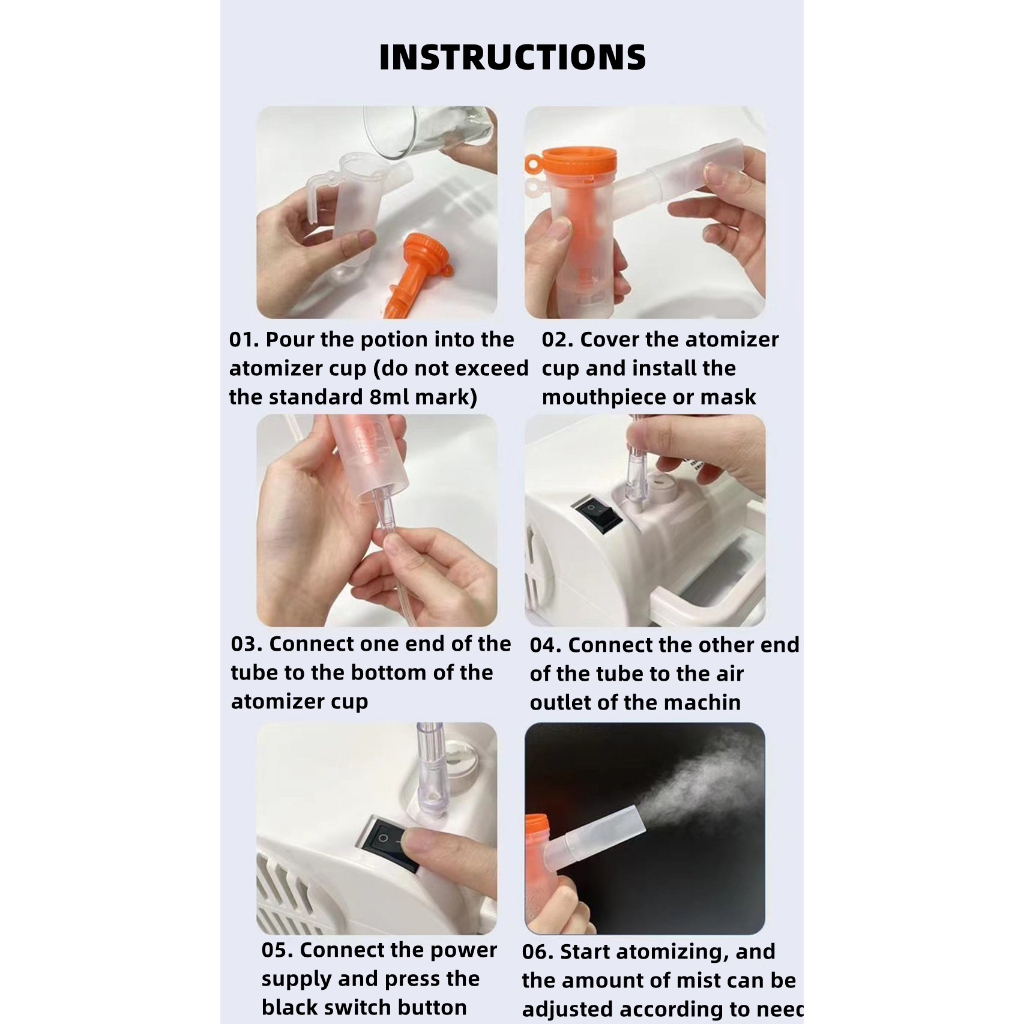 INSTRUCTIONS

01. Pour the potion into the atomizer cup (do not exceed the standard 8ml mark)

02. Cover the atomizer cup and install the mouthpiece or mask

03. Connect one end of the tube to the bottom of the atomizer cup

04. Connect the other end of the tube to the air outlet of the machin

05. Connect the power supply and press the black switch button

06. Start atomizing, and the amount of mist can be adjusted according to need