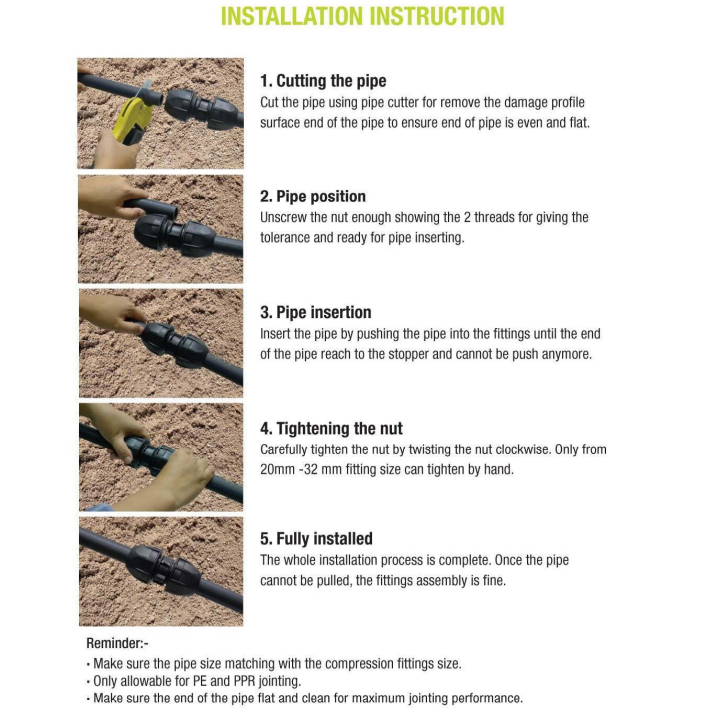 INSTALLATION INSTRUCTION

1. Cutting the pipe
Cut the pipe using pipe cutter for remove the damage profile surface end of the pipe to ensure end of pipe is even and flat.

2. Pipe position
Unscrew the nut enough showing the 2 threads for giving the tolerance and ready for pipe inserting.

3. Pipe insertion
Insert the pipe by pushing the pipe into the fittings until the end of the pipe reach to the stopper and cannot be push anymore.

4. Tightening the nut
Carefully tighten the nut by twisting the nut clockwise. Only from 20mm -32 mm fitting size can tighten by hand.

5. Fully installed
The whole installation process is complete. Once the pipe cannot be pulled, the fittings assembly is fine.

Reminder:-
• Make sure the pipe size matching with the compression fittings size.
• Only allowable for PE and PPR jointing.
• Make sure the end of the pipe flat and clean for maximum jointing performance.