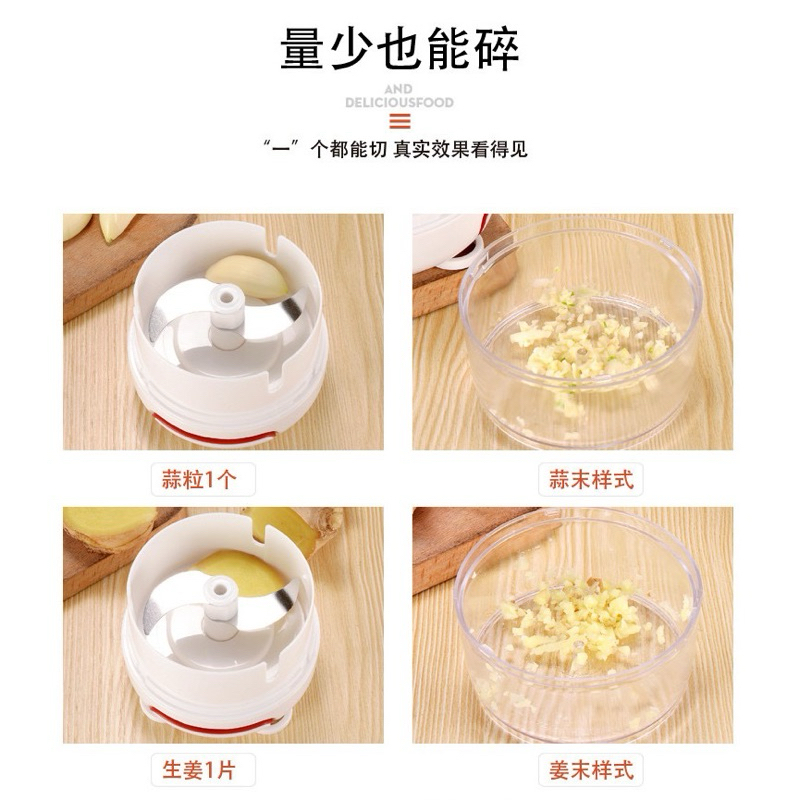 量少也能碎

AND
DELICIOUSFOOD

“一”个都能切 真实效果看得见

蒜粒1个

蒜末样式

生姜1片

姜末样式