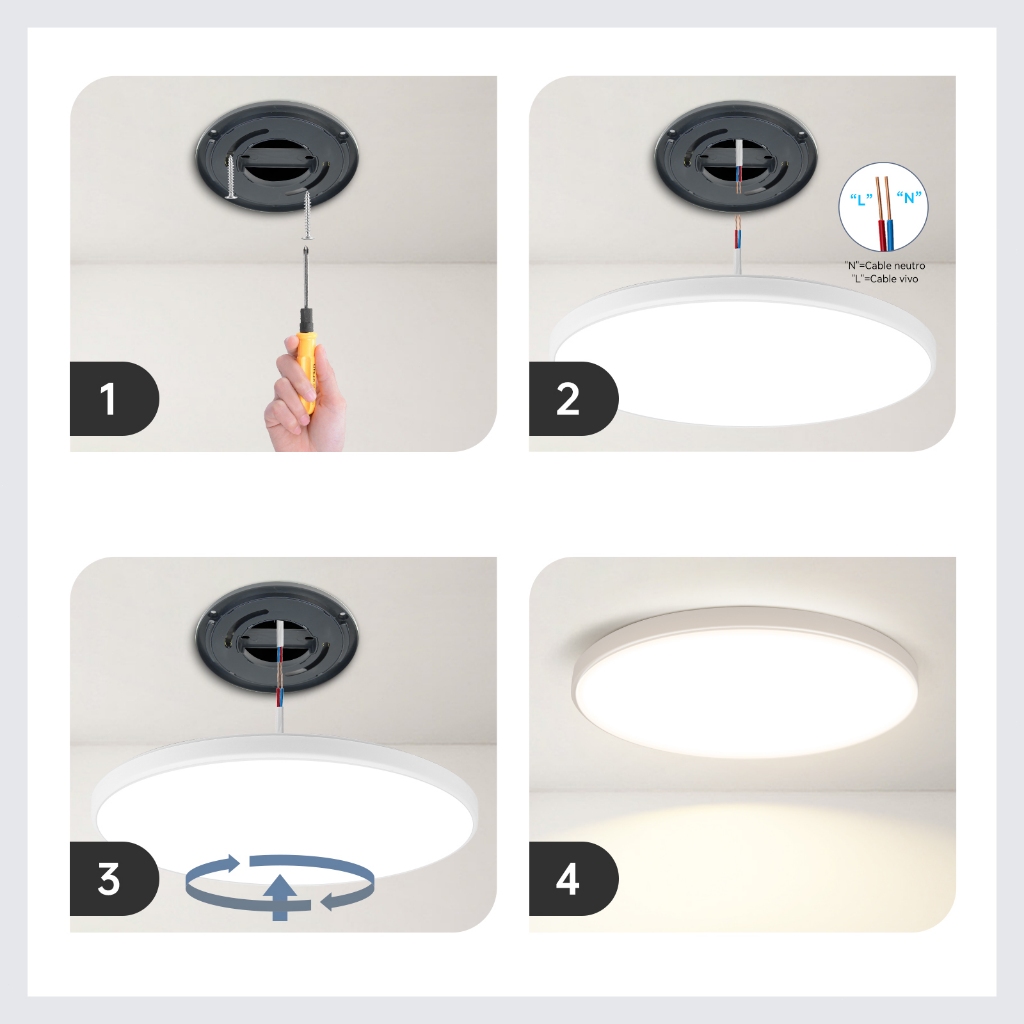 1

"L" "N"

"N"=Cable neutro
"L"=Cable vivo

2

3

4