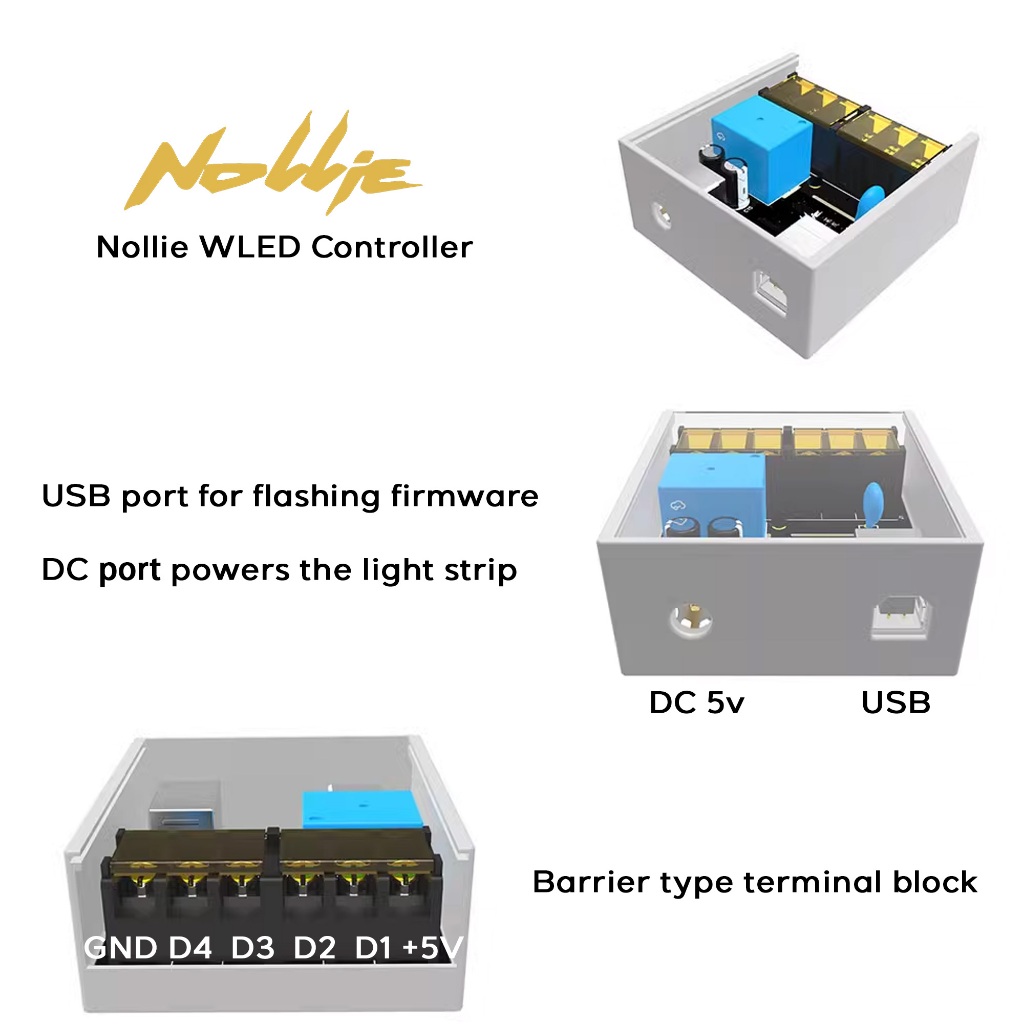 Nollie

Nollie WLED Controller

USB port for flashing firmware

DC port powers the light strip

DC 5v

USB

Barrier type terminal block

GND D4 D3 D2 D1 +5V