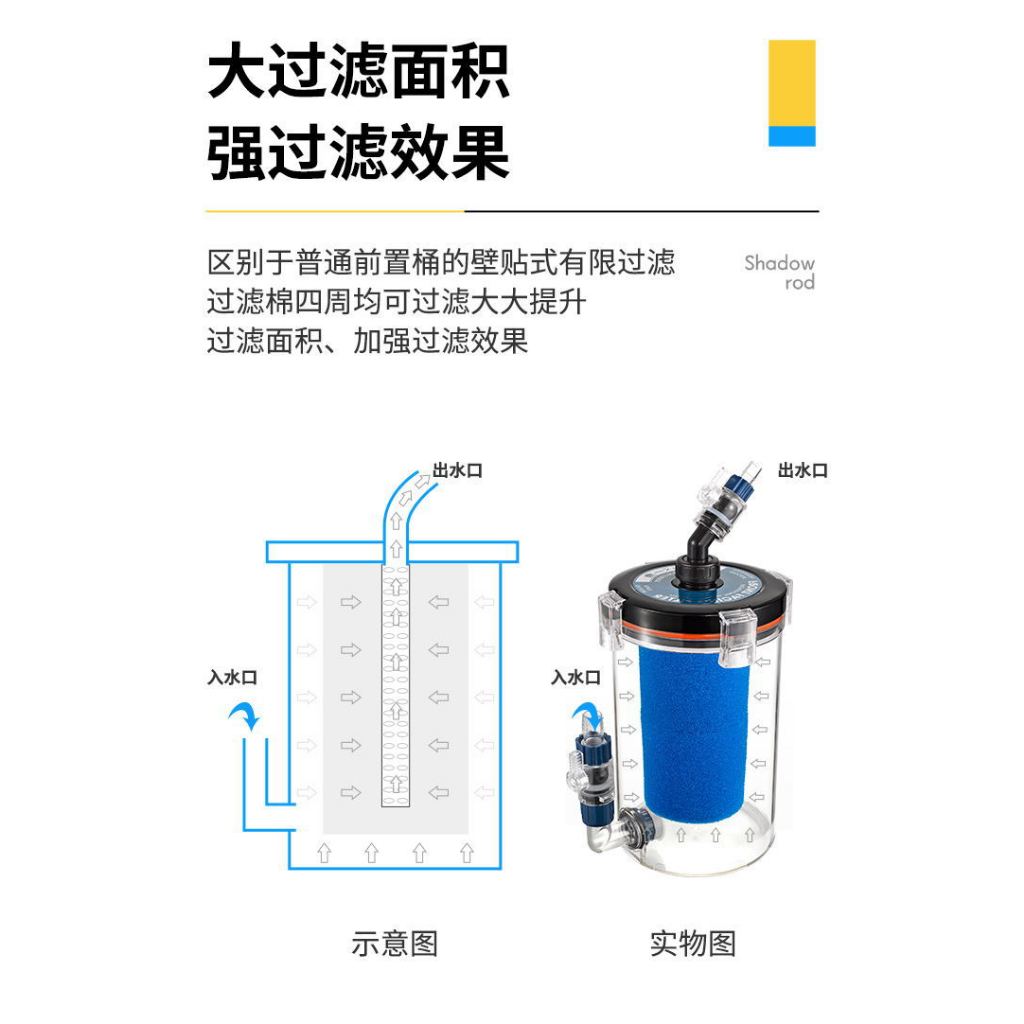 大过滤面积
强过滤效果

区别于普通前置桶的壁贴式有限过滤
过滤棉四周均可过滤大大提升
过滤面积、加强过滤效果

Shadow rod

出水口

入水口

出水口

入水口

示意图

实物图