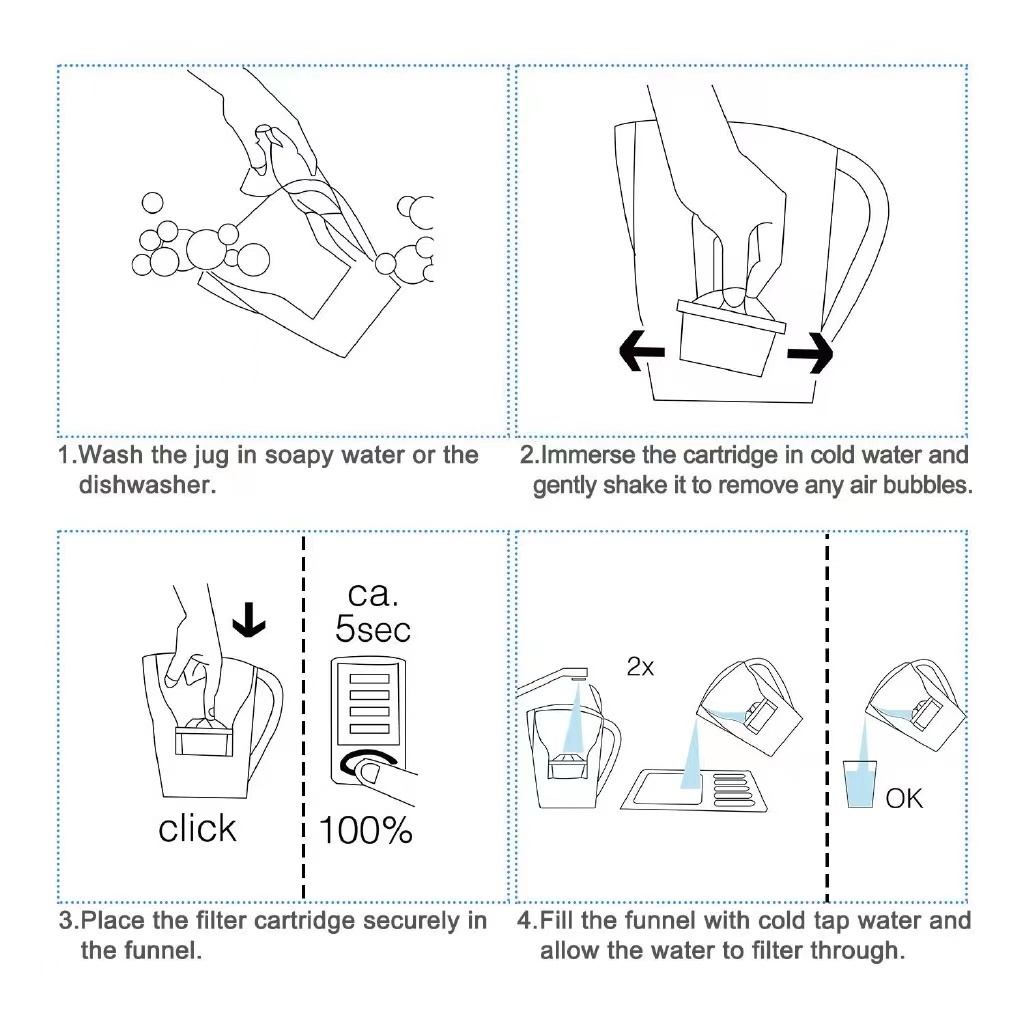 1.Wash the jug in soapy water or the dishwasher.

2.Immerse the cartridge in cold water and gently shake it to remove any air bubbles.

click

ca. 5sec

100%

3.Place the filter cartridge securely in the funnel.

2x

OK

4.Fill the funnel with cold tap water and allow the water to filter through.