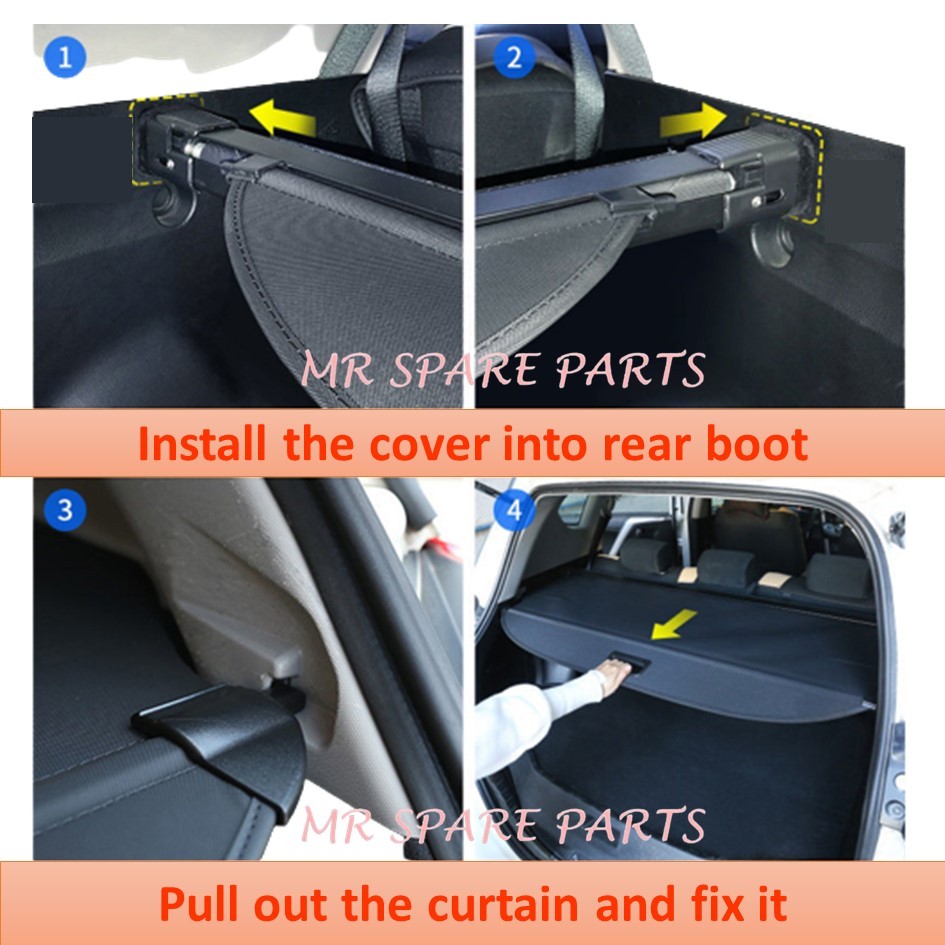 1

2

MR SPARE PARTS

Install the cover into rear boot

3

4

MR SPARE PARTS

Pull out the curtain and fix it