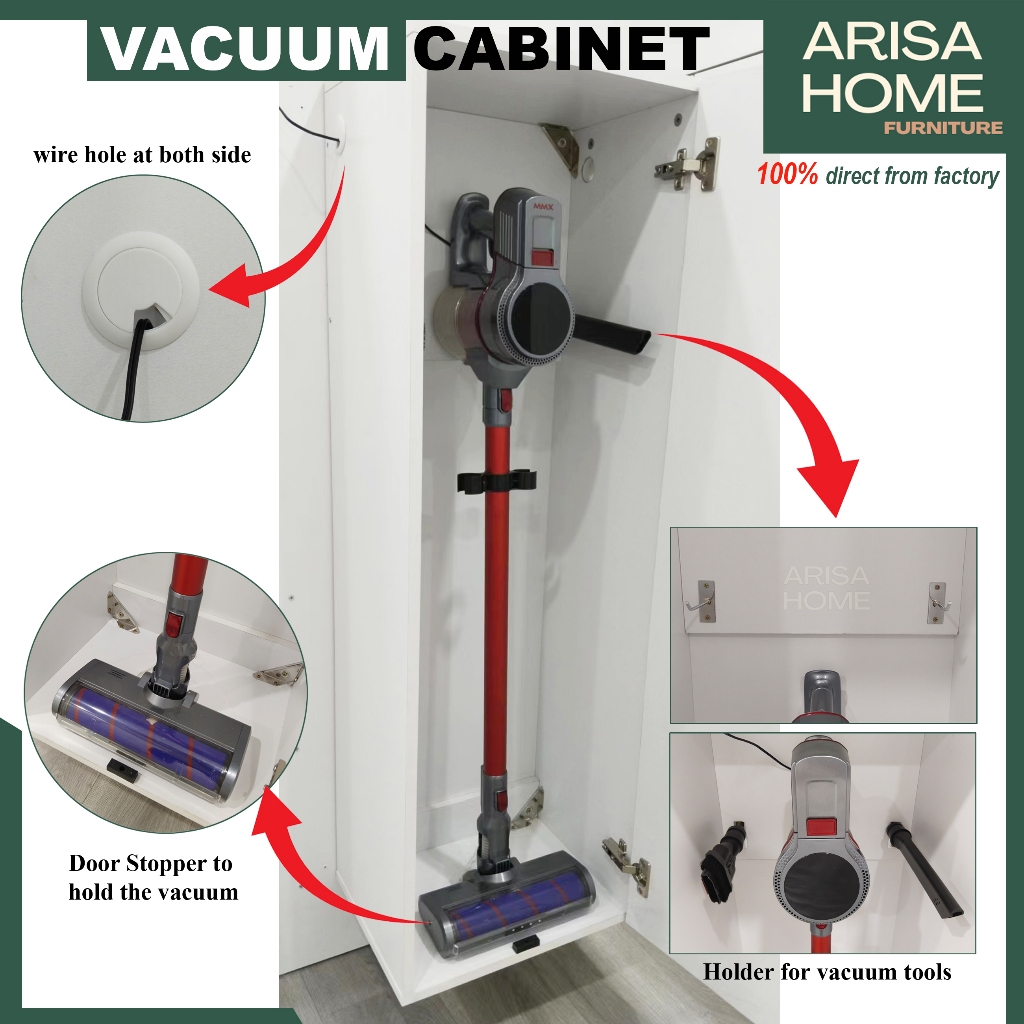 VACUUM CABINET

ARISA HOME FURNITURE

100% direct from factory

wire hole at both side

MMX

ARISA HOME

Door Stopper to hold the vacuum

Holder for vacuum tools