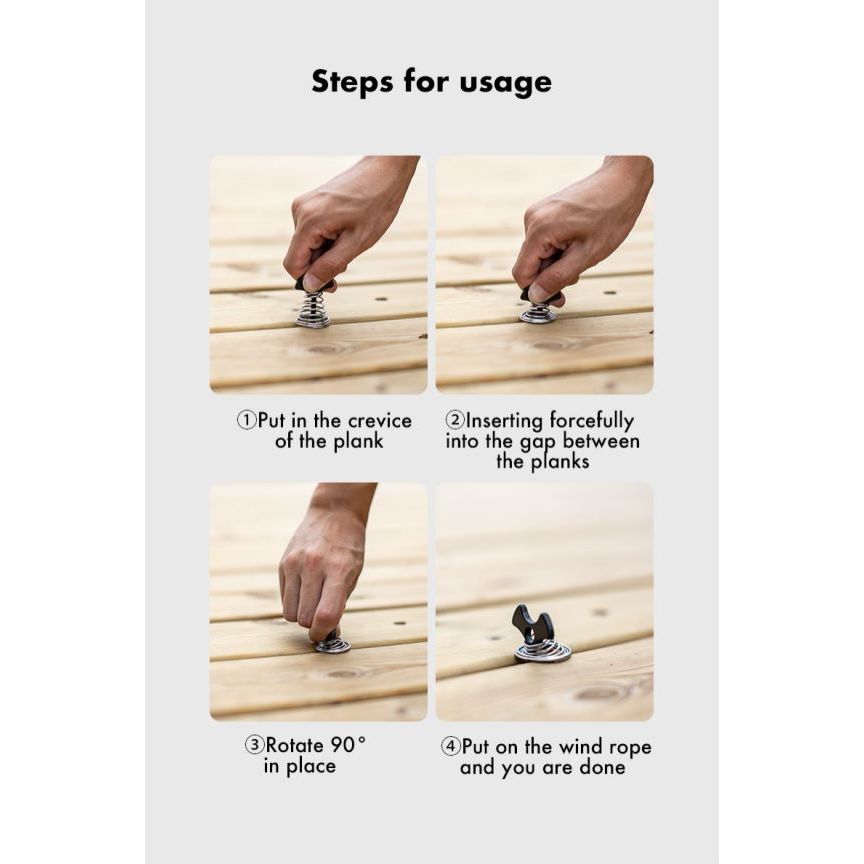 Steps for usage

①Put in the crevice of the plank

②Inserting forcefully into the gap between the planks

③Rotate 90° in place

④Put on the wind rope and you are done