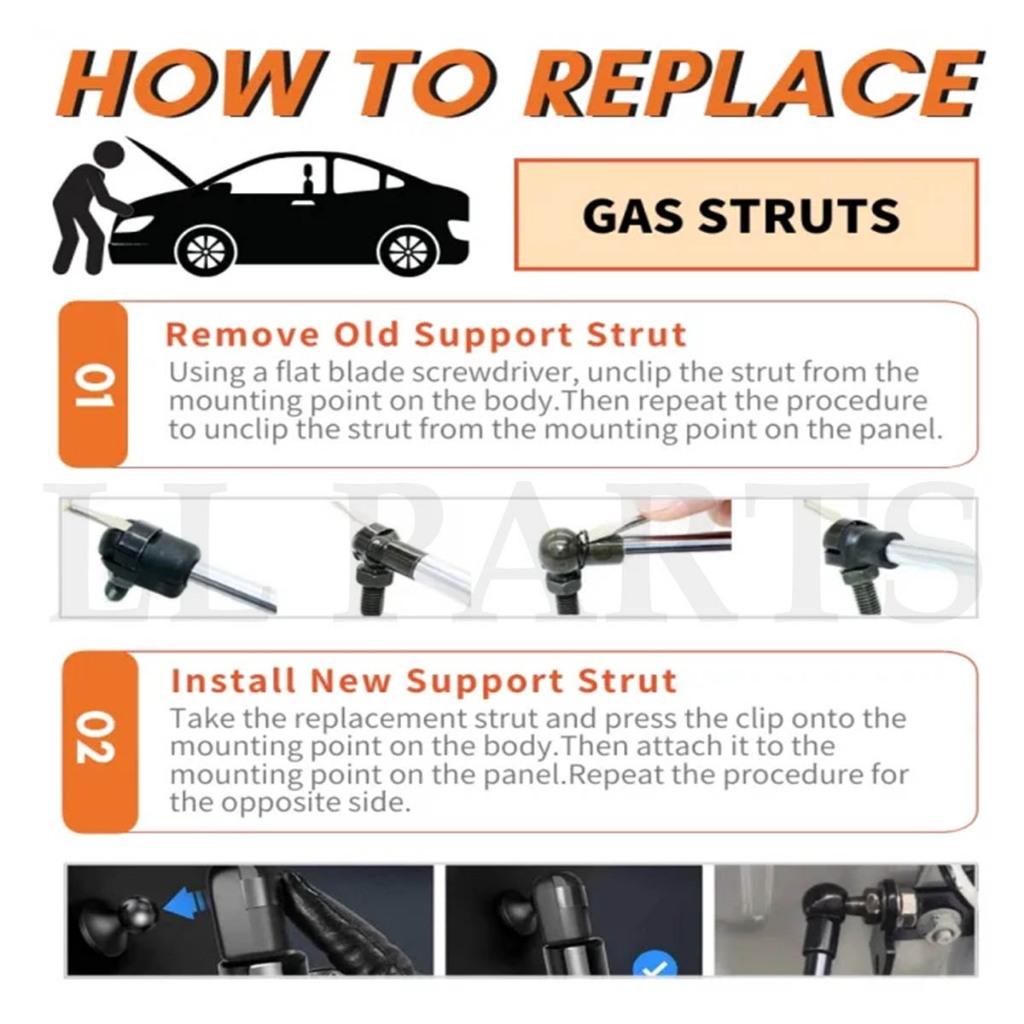 HOW TO REPLACE

GAS STRUTS

01

Remove Old Support Strut
Using a flat blade screwdriver, unclip the strut from the mounting point on the body.Then repeat the procedure to unclip the strut from the mounting point on the panel.

LL PARTS

02

Install New Support Strut
Take the replacement strut and press the clip onto the mounting point on the body.Then attach it to the mounting point on the panel.Repeat the procedure for the opposite side.