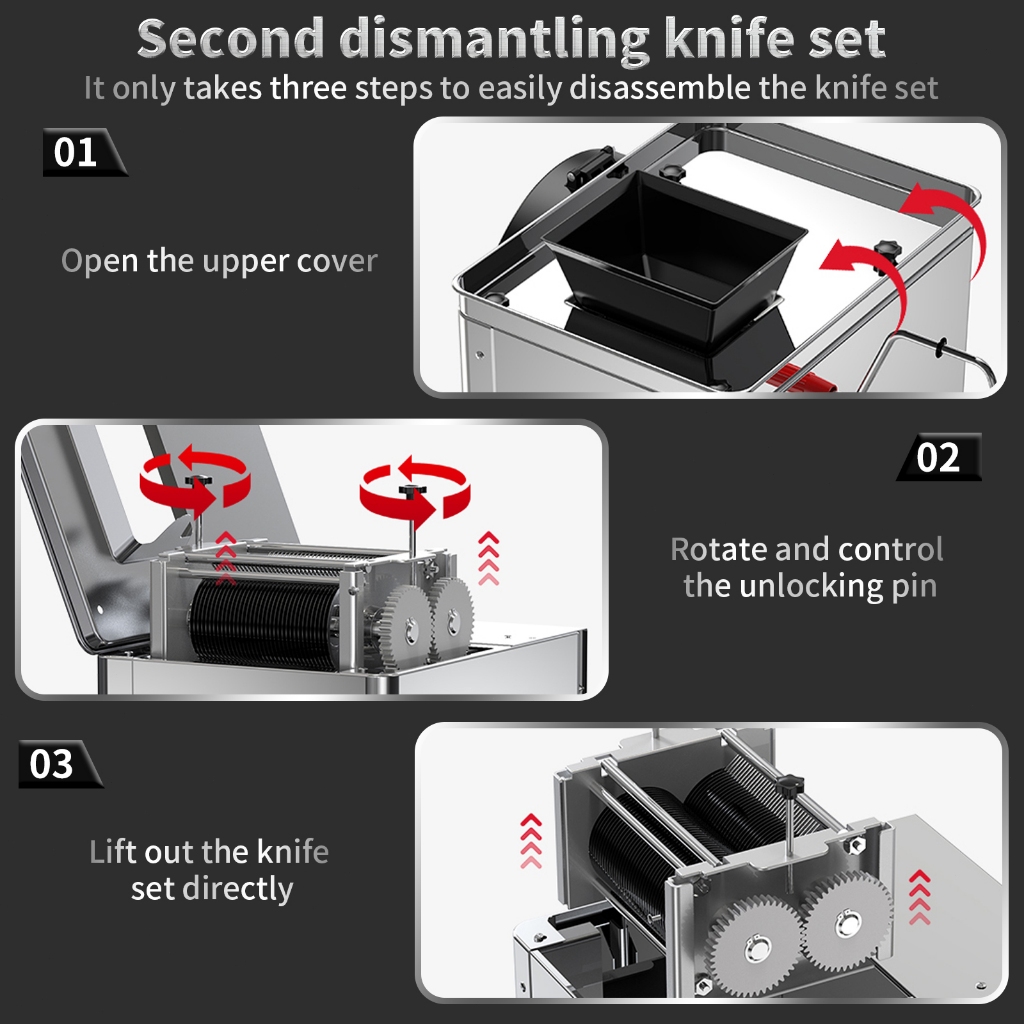 Second dismantling knife set
It only takes three steps to easily disassemble the knife set

01
Open the upper cover

02
Rotate and control the unlocking pin

03
Lift out the knife set directly