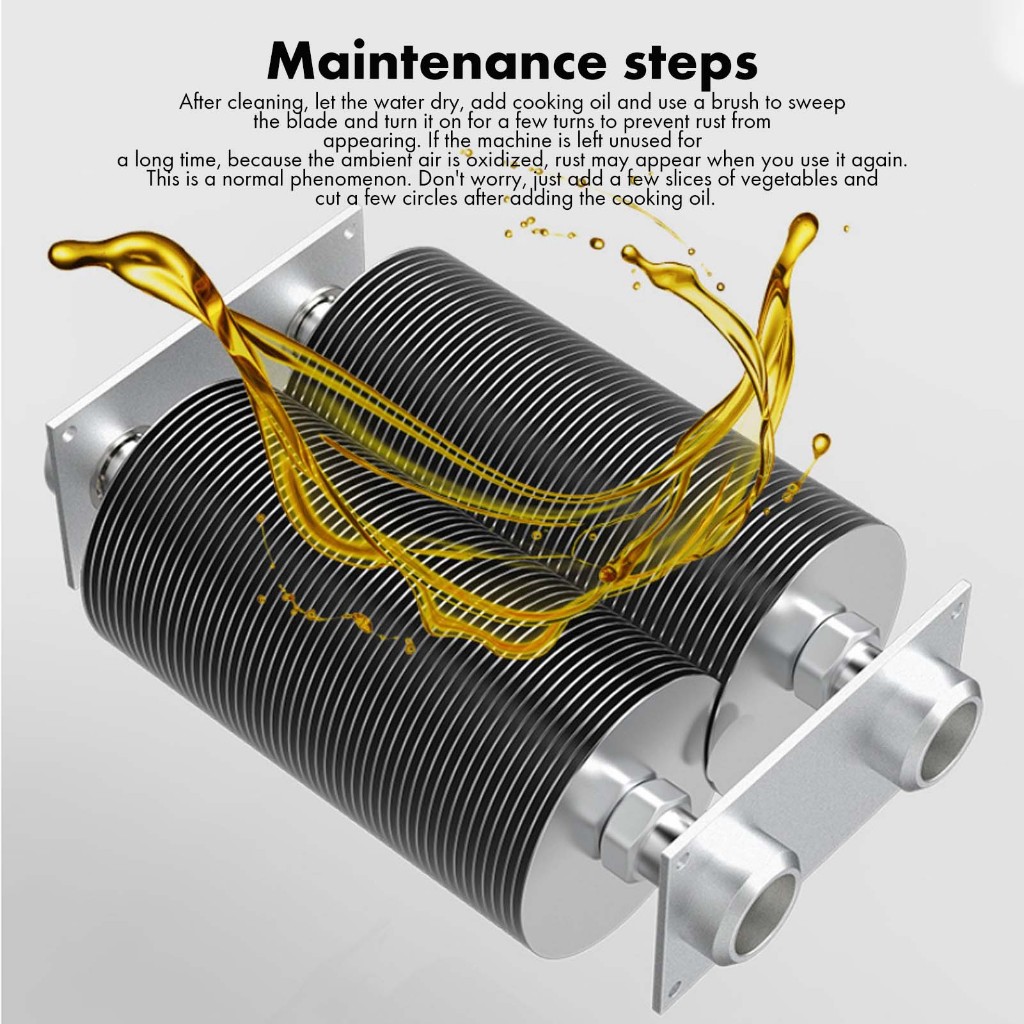 Maintenance steps

After cleaning, let the water dry, add cooking oil and use a brush to sweep the blade and turn it on for a few turns to prevent rust from appearing. If the machine is left unused for a long time, because the ambient air is oxidized, rust may appear when you use it again. This is a normal phenomenon. Don't worry, just add a few slices of vegetables and cut a few circles after adding the cooking oil.