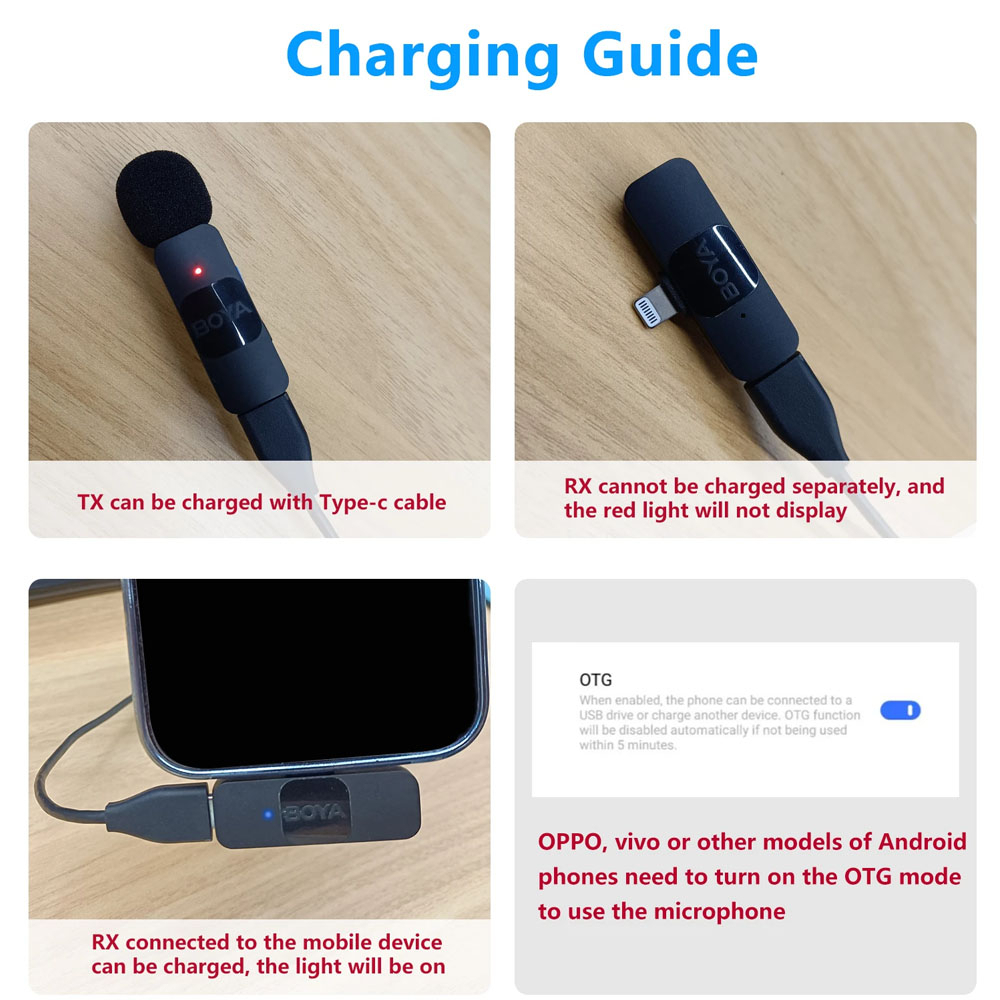 Charging Guide

BOYA

TX can be charged with Type-c cable

BOYA

RX cannot be charged separately, and the red light will not display

BOYA

RX connected to the mobile device can be charged, the light will be on

OTG

When enabled, the phone can be connected to a USB drive or charge another device. OTG function will be disabled automatically if not being used within 5 minutes.

OPPO, vivo or other models of Android phones need to turn on the OTG mode to use the microphone