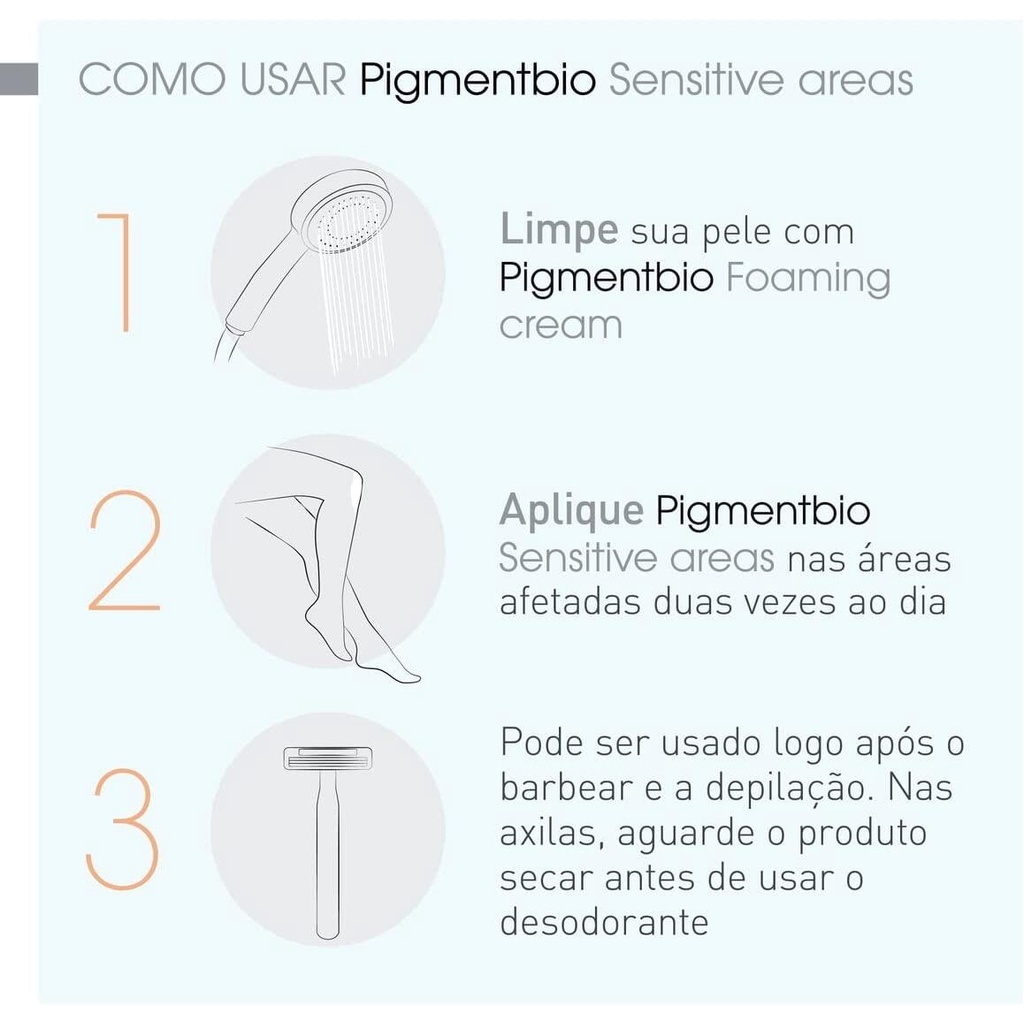 COMO USAR Pigmentbio Sensitive areas

1

Limpe sua pele com Pigmentbio Foaming cream

2

Aplique Pigmentbio Sensitive areas nas áreas afetadas duas vezes ao dia

3

Pode ser usado logo após o barbear e a depilação. Nas axilas, aguarde o produto secar antes de usar o desodorante