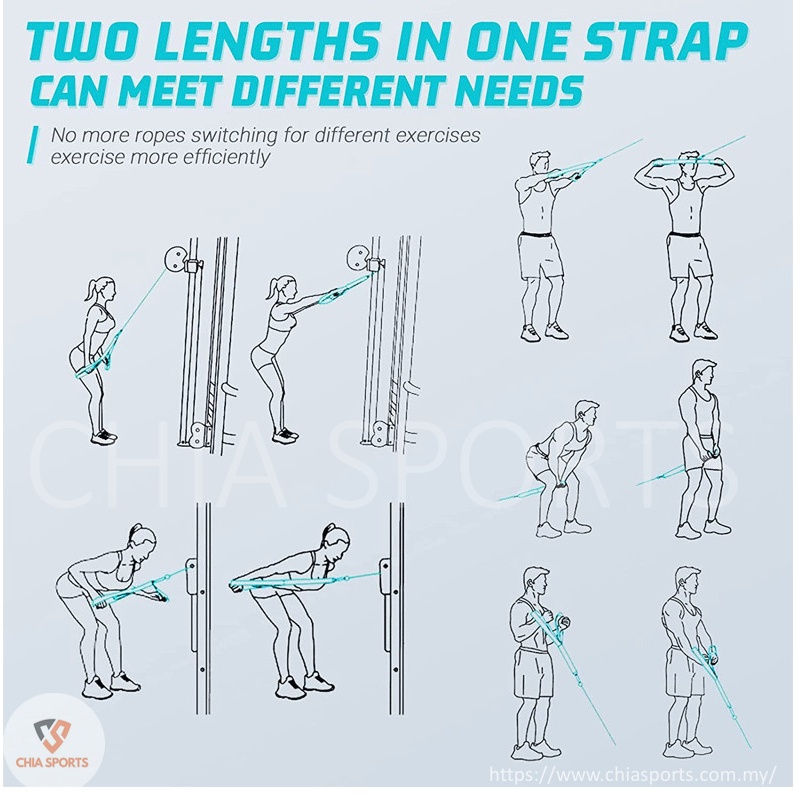 TWO LENGTHS IN ONE STRAP
CAN MEET DIFFERENT NEEDS

No more ropes switching for different exercises
exercise more efficiently

CHIA SPORTS

CHIA SPORTS

https://www.chiasports.com.my/