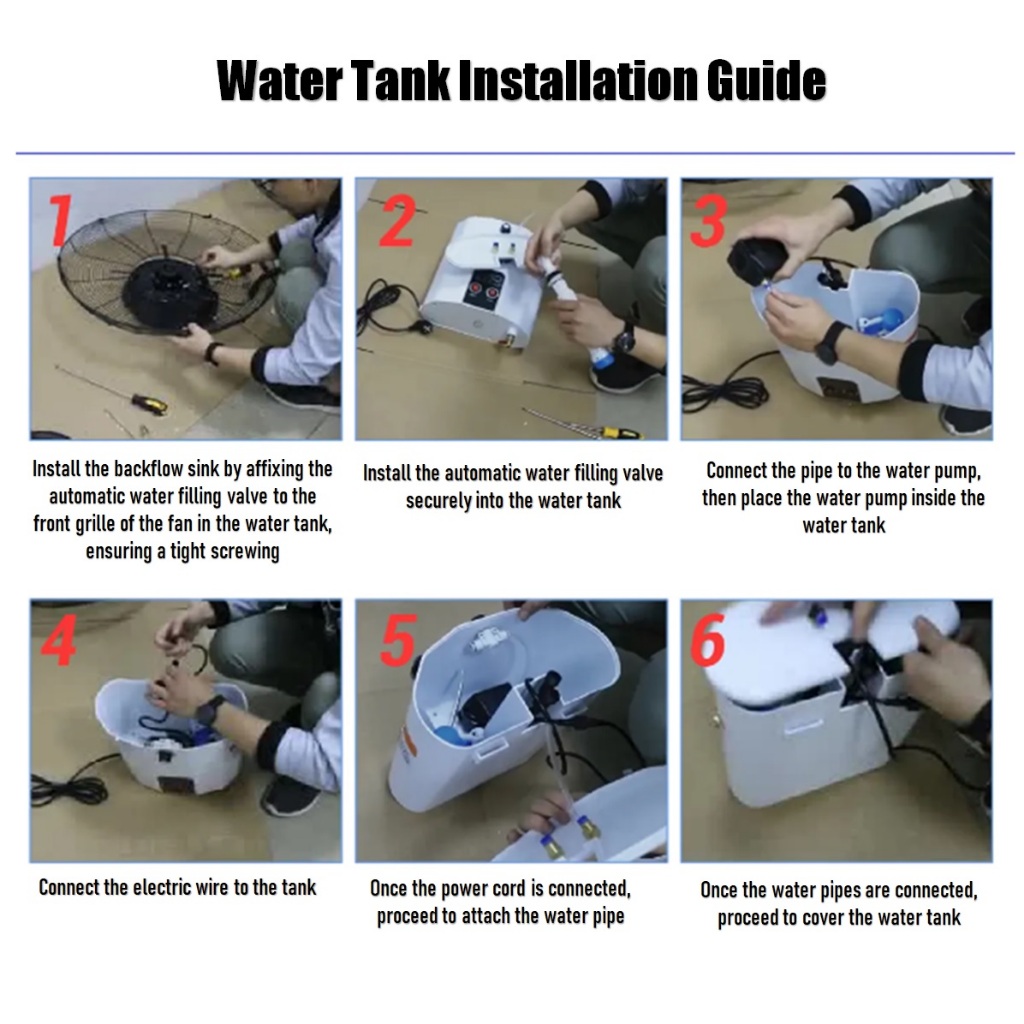 Water Tank Installation Guide

1

Install the backflow sink by affixing the automatic water filling valve to the front grille of the fan in the water tank, ensuring a tight screwing

2

Install the automatic water filling valve securely into the water tank

3

Connect the pipe to the water pump, then place the water pump inside the water tank

4

Connect the electric wire to the tank

5

Once the power cord is connected, proceed to attach the water pipe

6

Once the water pipes are connected, proceed to cover the water tank