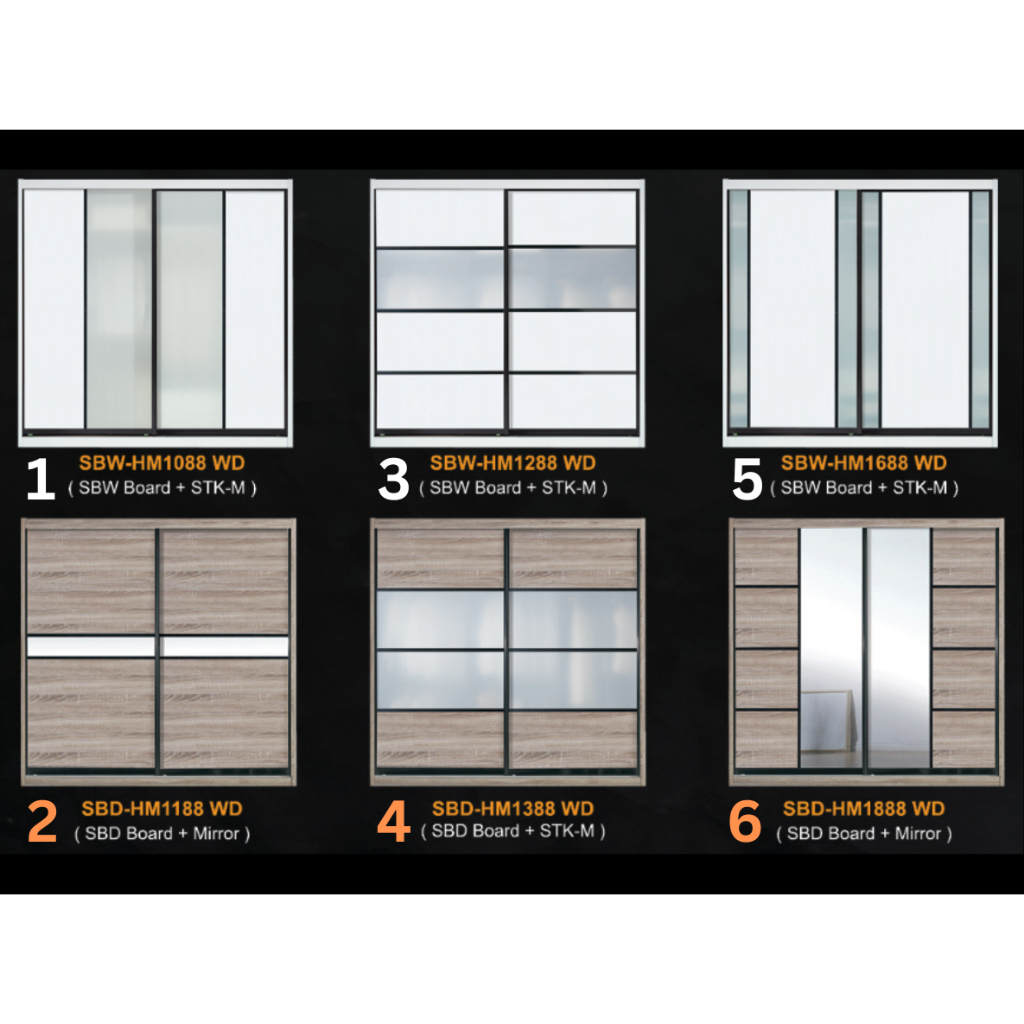 1 SBW-HM1088 WD
( SBW Board + STK-M )

3 SBW-HM1288 WD
( SBW Board + STK-M )

5 SBW-HM1688 WD
( SBW Board + STK-M )

2 SBD-HM1188 WD
( SBD Board + Mirror )

4 SBD-HM1388 WD
( SBD Board + STK-M )

6 SBD-HM1888 WD
( SBD Board + Mirror )