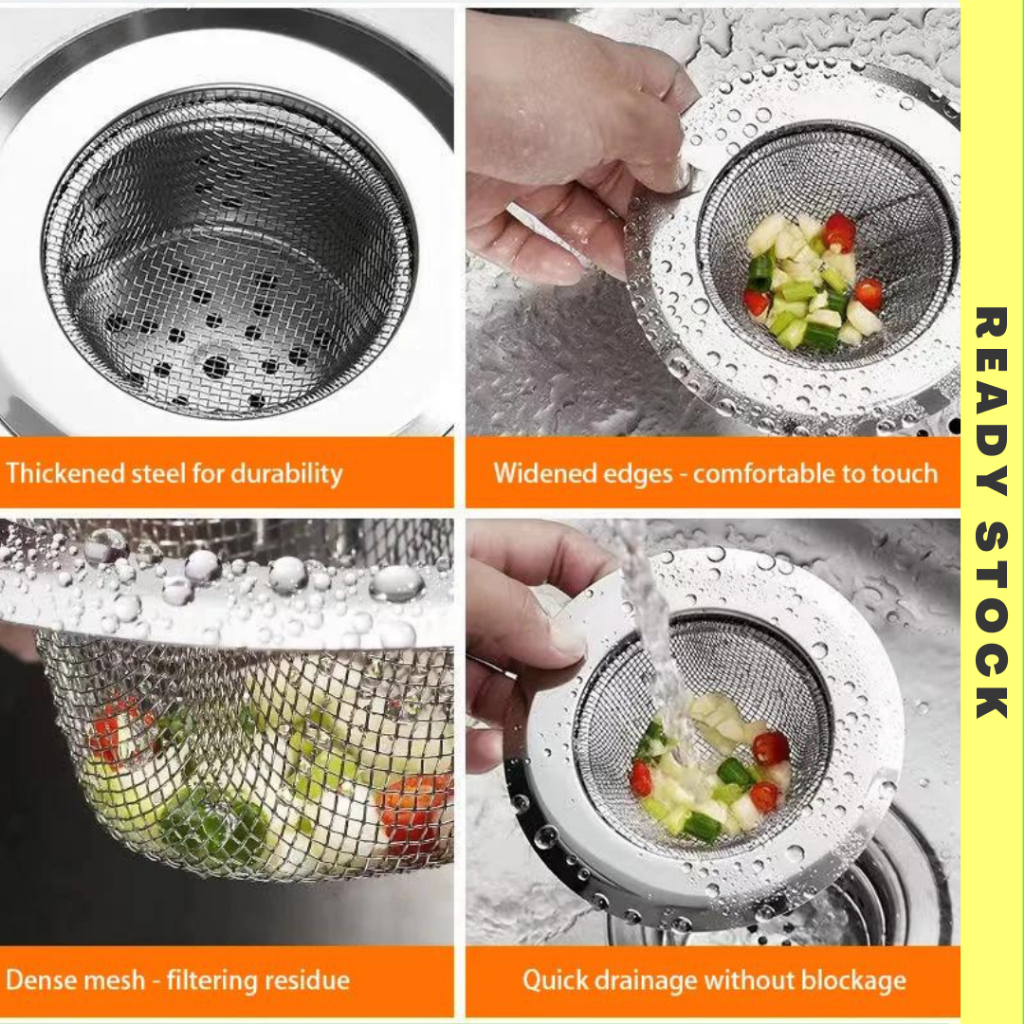 Thickened steel for durability

Widened edges - comfortable to touch

Dense mesh - filtering residue

Quick drainage without blockage

READY STOCK