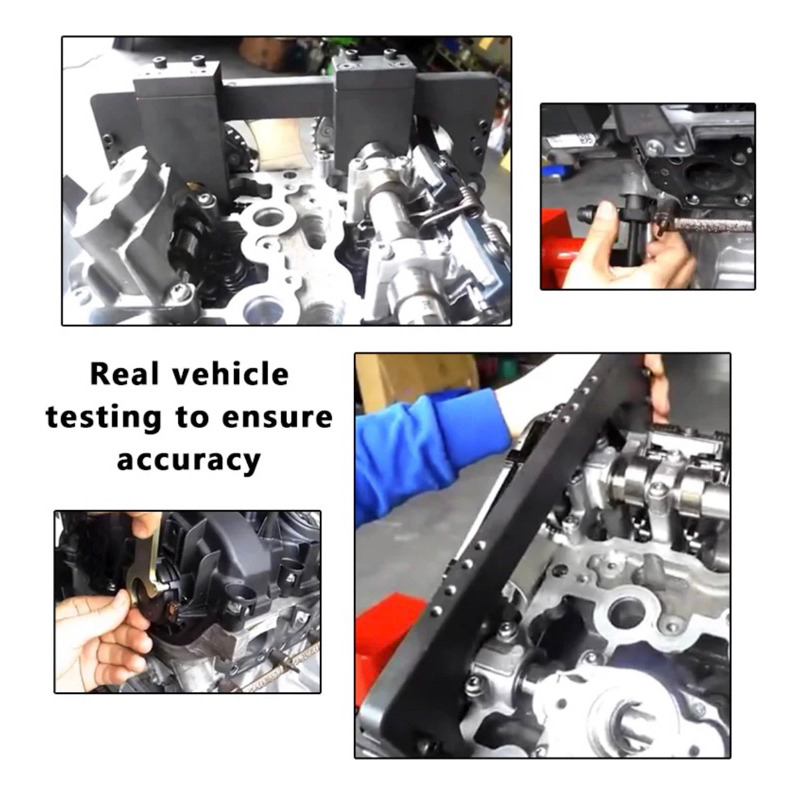 Real vehicle testing to ensure accuracy