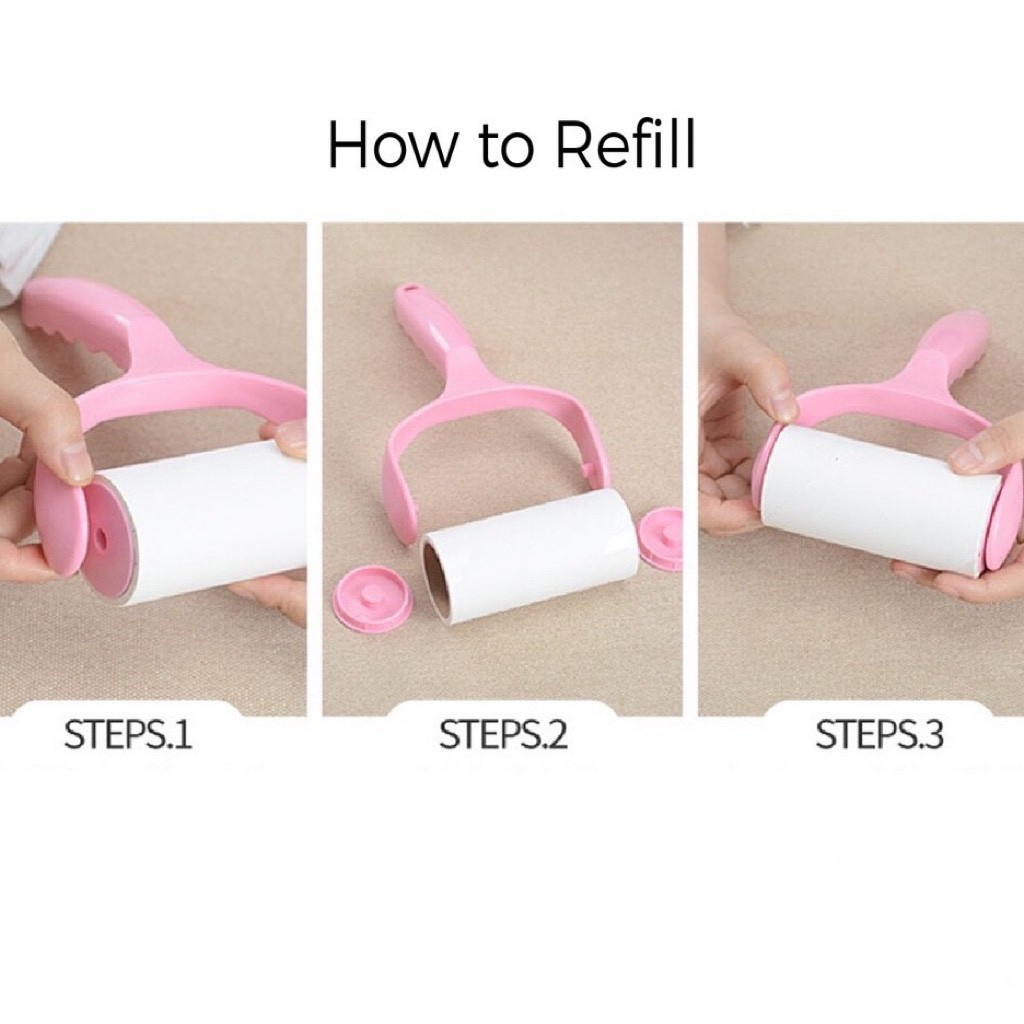 How to Refill

STEPS.1

STEPS.2

STEPS.3