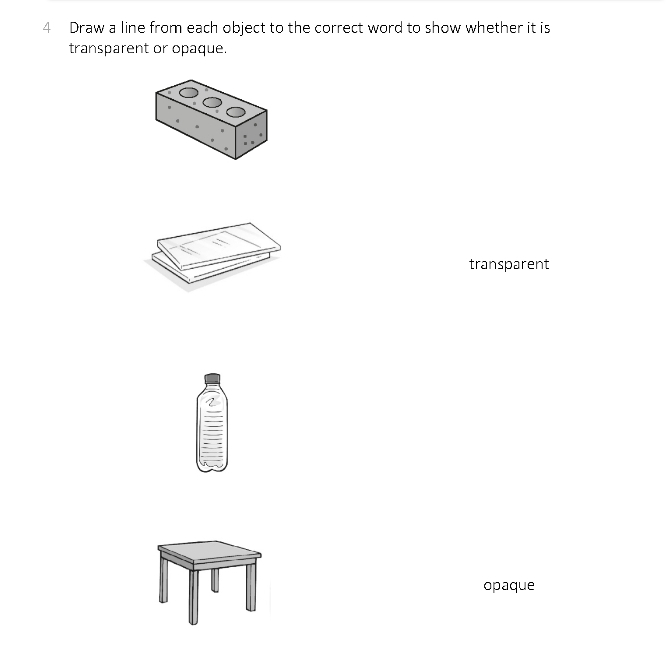 4 Draw a line from each object to the correct word to show whether it is transparent or opaque.

transparent

opaque