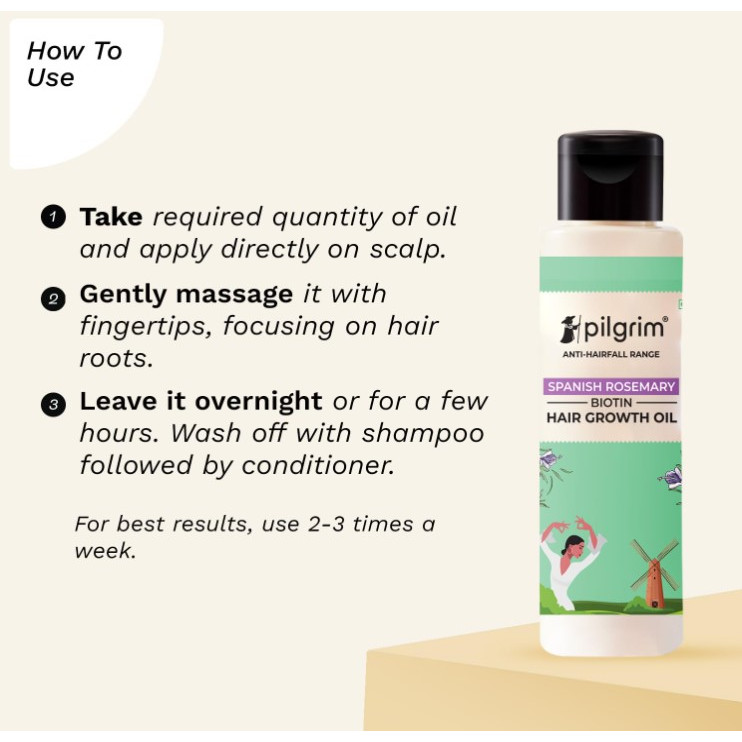 How To Use

1 Take required quantity of oil and apply directly on scalp.

2 Gently massage it with fingertips, focusing on hair roots.

3 Leave it overnight or for a few hours. Wash off with shampoo followed by conditioner.

For best results, use 2-3 times a week.

pilgrim®
ANTI-HAIRFALL RANGE
SPANISH ROSEMARY
BIOTIN
HAIR GROWTH OIL