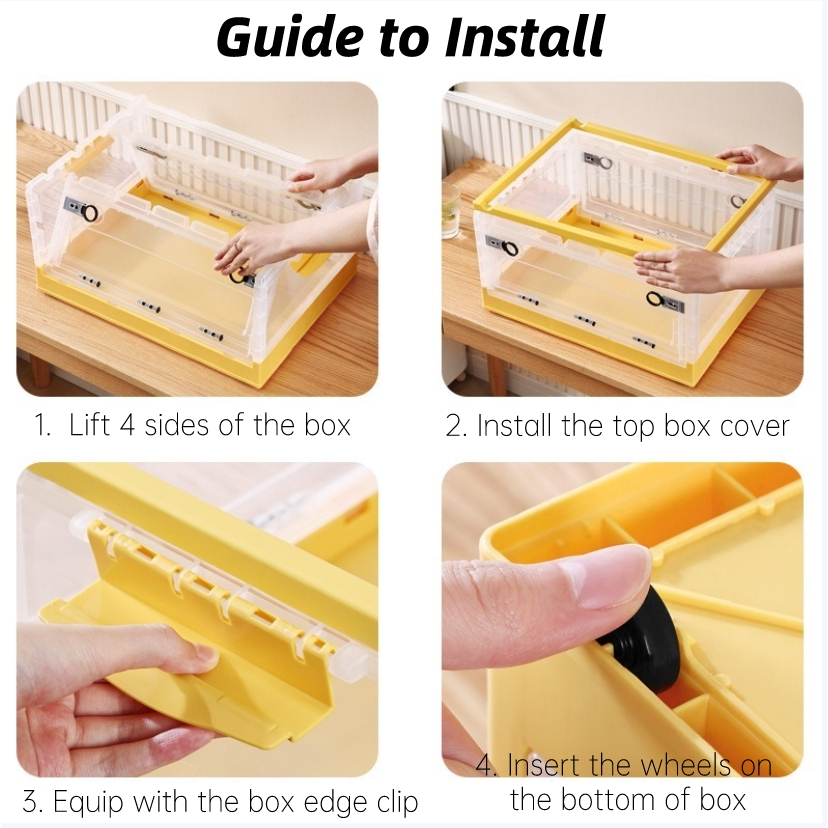 Guide to Install

1. Lift 4 sides of the box

2. Install the top box cover

3. Equip with the box edge clip

4. Insert the wheels on the bottom of box