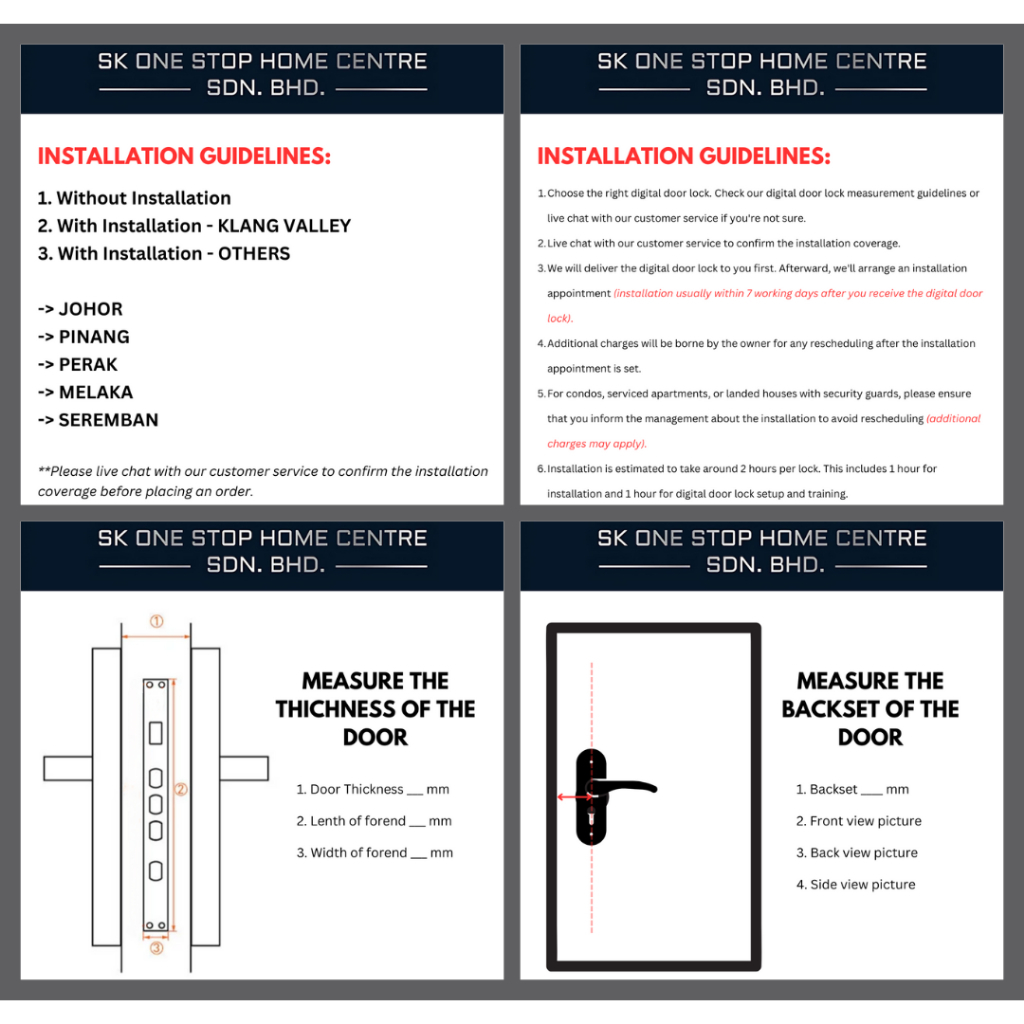 SK ONE STOP HOME CENTRE
SDN. BHD.

INSTALLATION GUIDELINES:

1. Without Installation
2. With Installation - KLANG VALLEY
3. With Installation - OTHERS

-> JOHOR
-> PINANG
-> PERAK
-> MELAKA
-> SEREMBAN

**Please live chat with our customer service to confirm the installation coverage before placing an order.

SK ONE STOP HOME CENTRE
SDN. BHD.

INSTALLATION GUIDELINES:

1. Choose the right digital door lock. Check our digital door lock measurement guidelines or live chat with our customer service if you're not sure.
2. Live chat with our customer service to confirm the installation coverage.
3. We will deliver the digital door lock to you first. Afterward, we'll arrange an installation appointment (installation usually within 7 working days after you receive the digital door lock).
4. Additional charges will be borne by the owner for any rescheduling after the installation appointment is set.
5. For condos, serviced apartments, or landed houses with security guards, please ensure that you inform the management about the installation to avoid rescheduling (additional charges may apply).
6. Installation is estimated to take around 2 hours per lock. This includes 1 hour for installation and 1 hour for digital door lock setup and training.

SK ONE STOP HOME CENTRE
SDN. BHD.

①
②
③

MEASURE THE THICHNESS OF THE DOOR

1. Door Thickness ___ mm
2. Lenth of forend ___ mm
3. Width of forend ___ mm

SK ONE STOP HOME CENTRE
SDN. BHD.

MEASURE THE BACKSET OF THE DOOR

1. Backset ___ mm
2. Front view picture
3. Back view picture
4. Side view picture