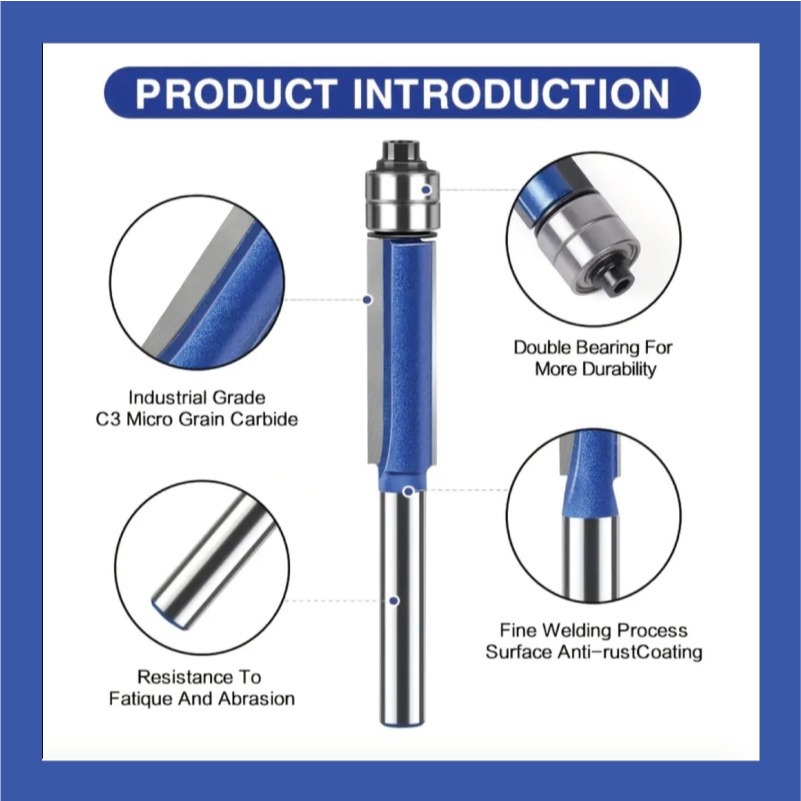 PRODUCT INTRODUCTION

Industrial Grade
C3 Micro Grain Carbide

Double Bearing For
More Durability

Resistance To
Fatique And Abrasion

Fine Welding Process
Surface Anti-rustCoating