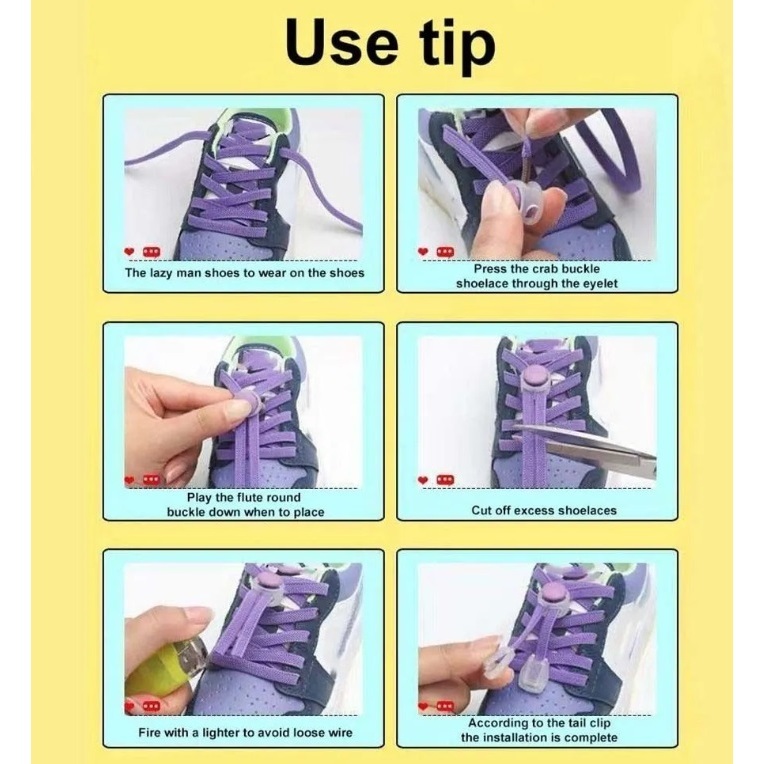 Use tip

The lazy man shoes to wear on the shoes

Press the crab buckle shoelace through the eyelet

Play the flute round buckle down when to place

Cut off excess shoelaces

Fire with a lighter to avoid loose wire

According to the tail clip the installation is complete