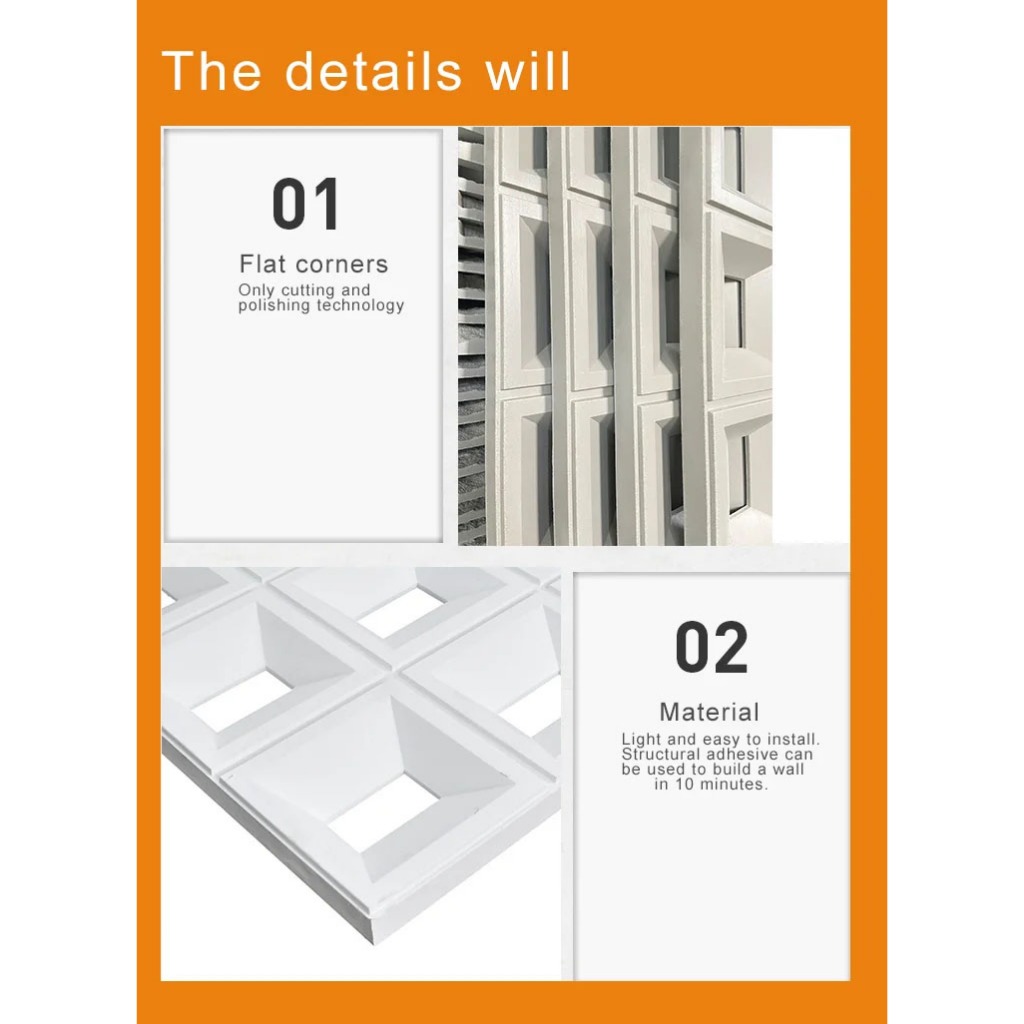 The details will

01

Flat corners

Only cutting and polishing technology

02

Material

Light and easy to install. Structural adhesive can be used to build a wall in 10 minutes.