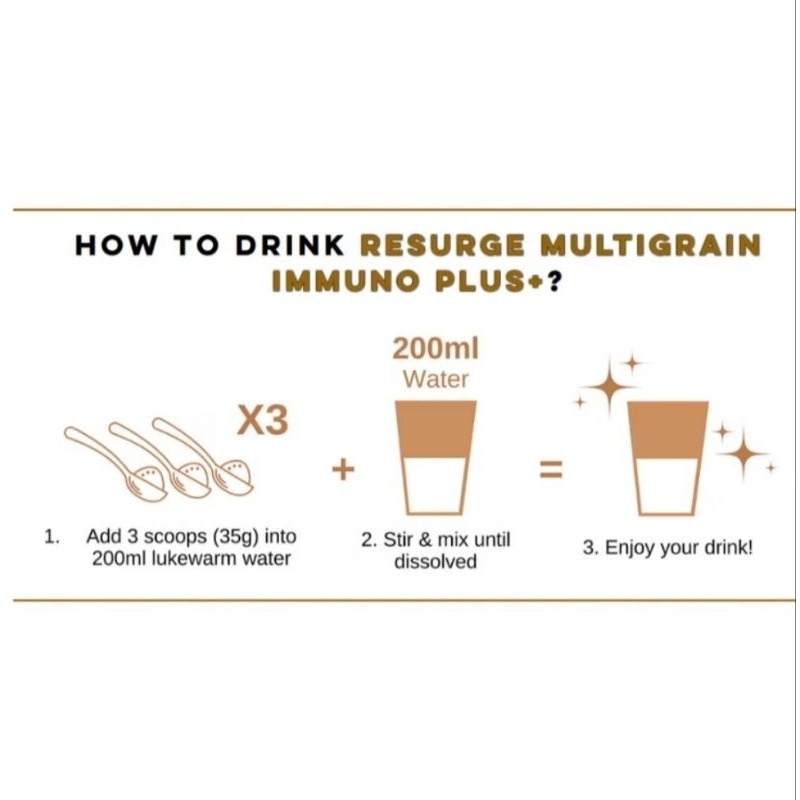 HOW TO DRINK RESURGE MULTIGRAIN IMMUNO PLUS+?

X3

+

200ml
Water

=

1. Add 3 scoops (35g) into 200ml lukewarm water

2. Stir & mix until dissolved

3. Enjoy your drink!