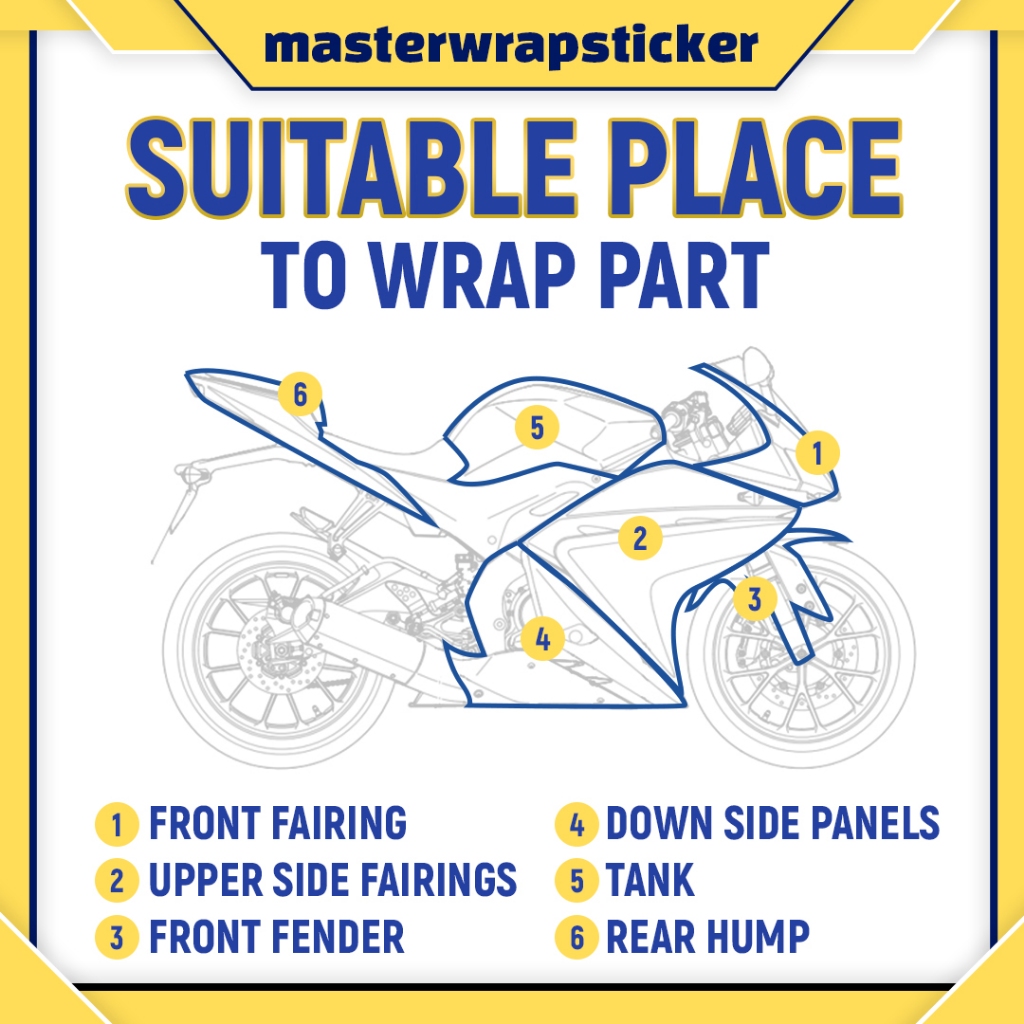 masterwrapsticker

SUITABLE PLACE
TO WRAP PART

6
5
1
2
3
4

1 FRONT FAIRING
2 UPPER SIDE FAIRINGS
3 FRONT FENDER

4 DOWN SIDE PANELS
5 TANK
6 REAR HUMP