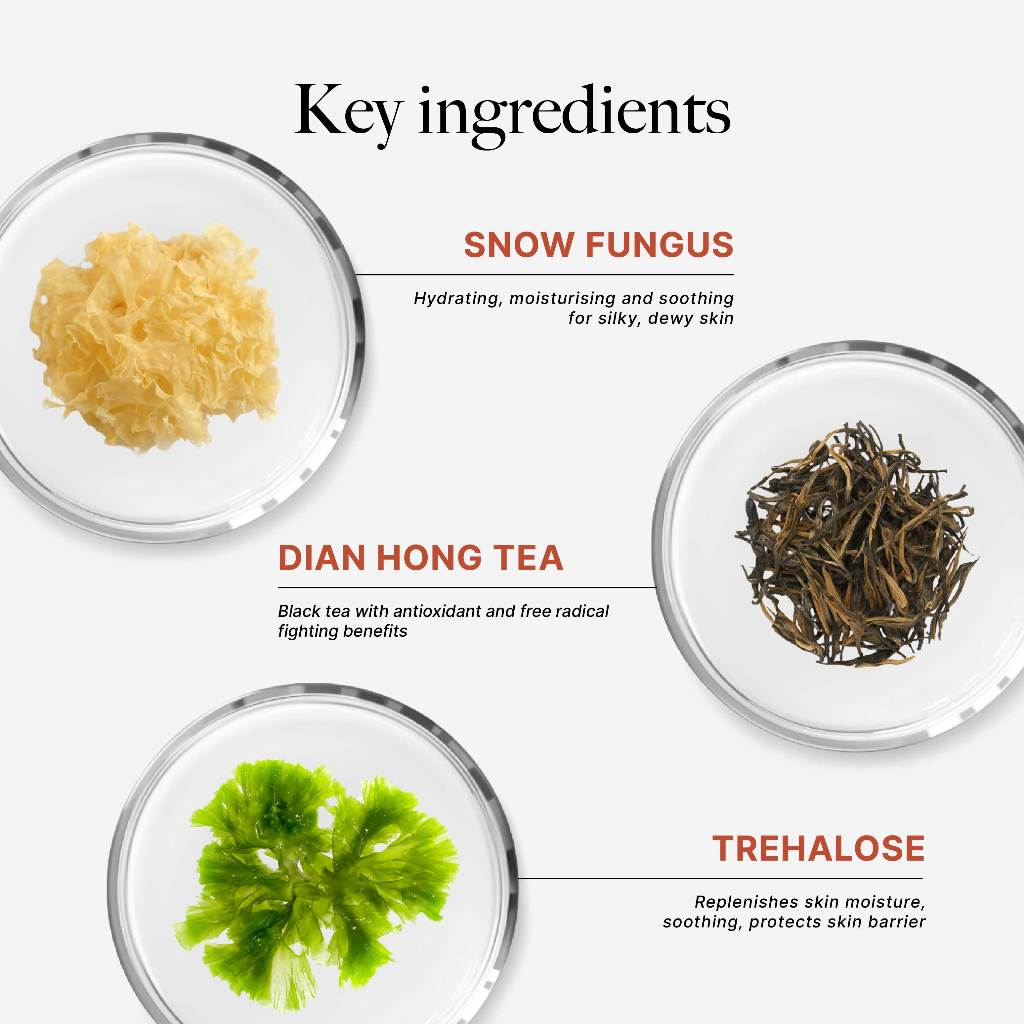 Key ingredients

SNOW FUNGUS

Hydrating, moisturising and soothing for silky, dewy skin

DIAN HONG TEA

Black tea with antioxidant and free radical fighting benefits

TREHALOSE

Replenishes skin moisture, soothing, protects skin barrier