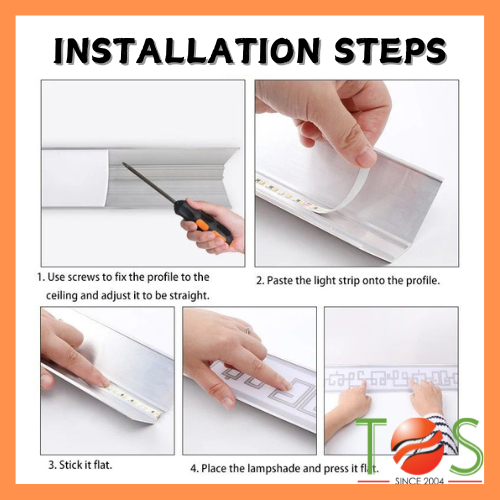 INSTALLATION STEPS

1. Use screws to fix the profile to the ceiling and adjust it to be straight.

2. Paste the light strip onto the profile.

3. Stick it flat.

4. Place the lampshade and press it flat.

TOS
SINCE 2004