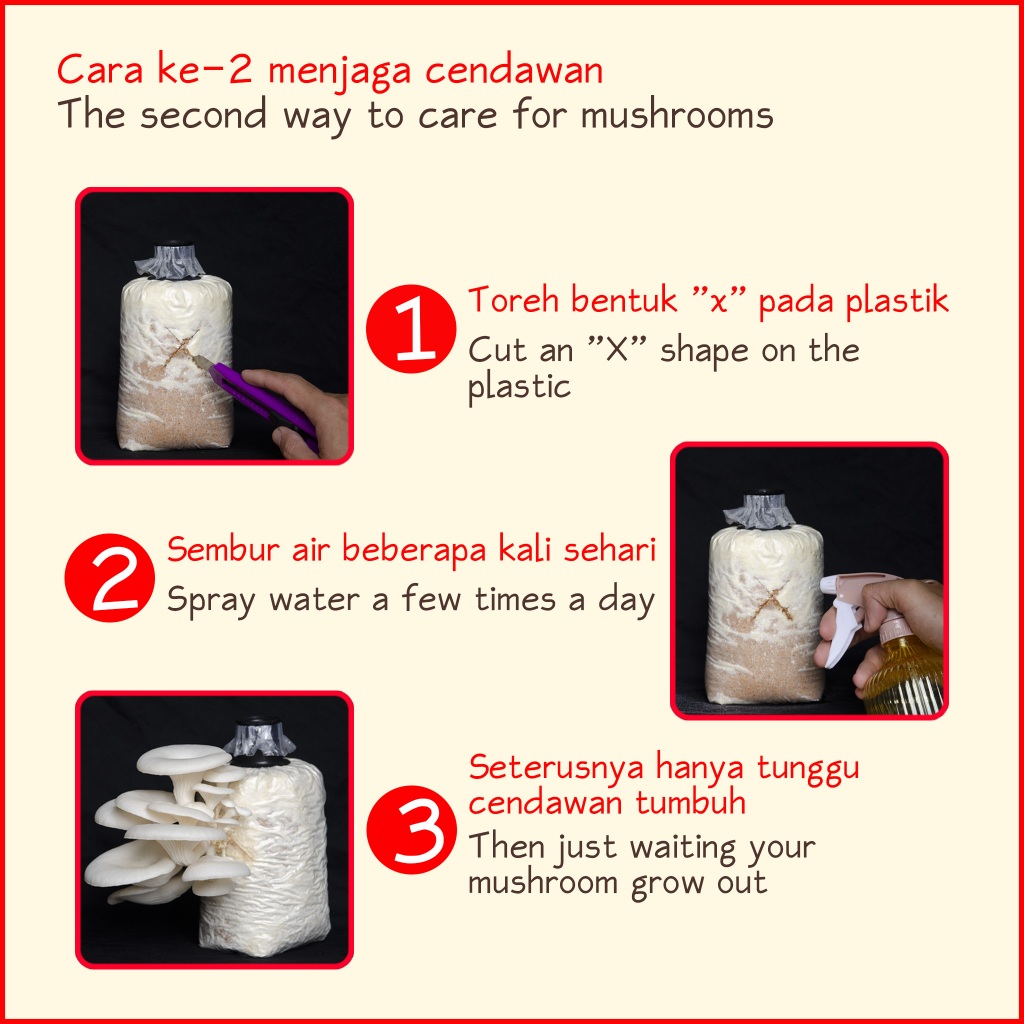 Cara ke-2 menjaga cendawan
The second way to care for mushrooms

1 Toreh bentuk "x" pada plastik
Cut an "X" shape on the plastic

2 Sembur air beberapa kali sehari
Spray water a few times a day

3 Seterusnya hanya tunggu cendawan tumbuh
Then just waiting your mushroom grow out