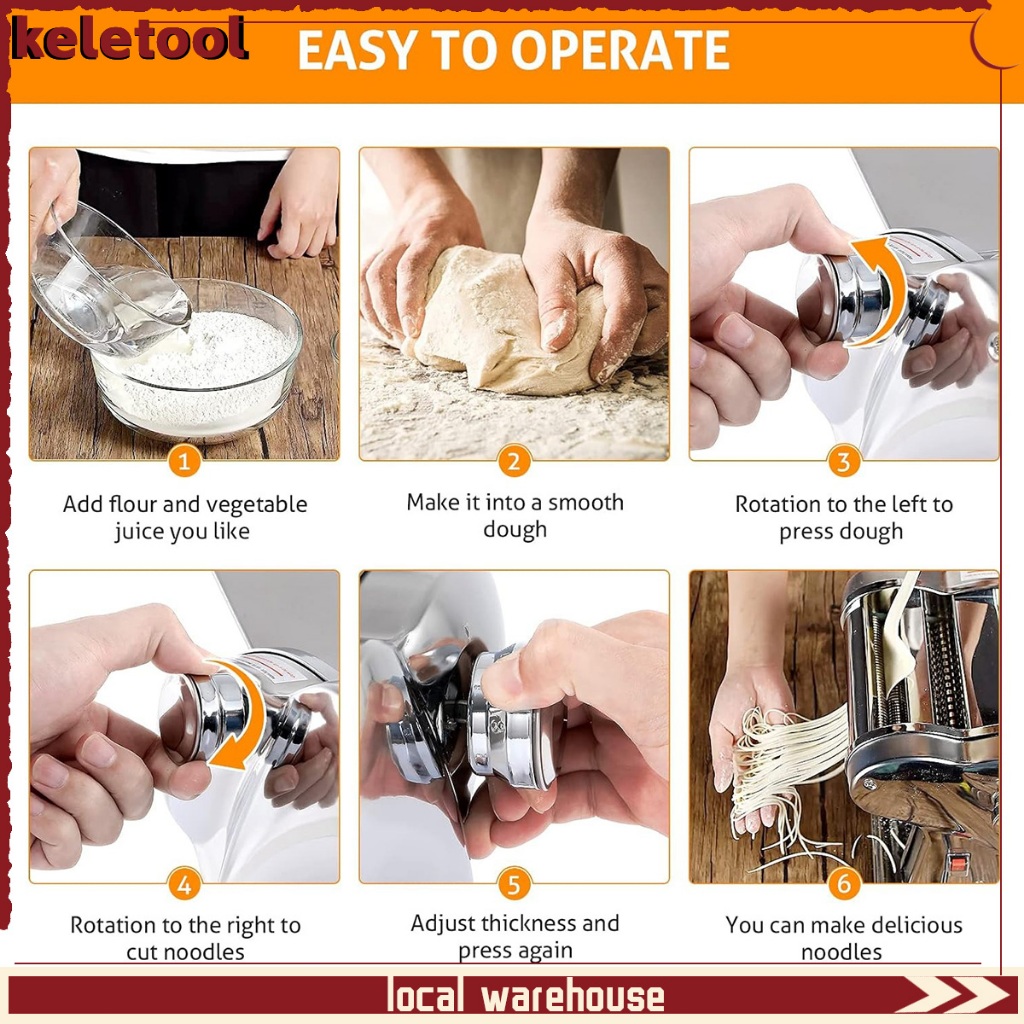 keletool

EASY TO OPERATE

1
Add flour and vegetable juice you like

2
Make it into a smooth dough

3
Rotation to the left to press dough

4
Rotation to the right to cut noodles

5
Adjust thickness and press again

6
You can make delicious noodles

local warehouse