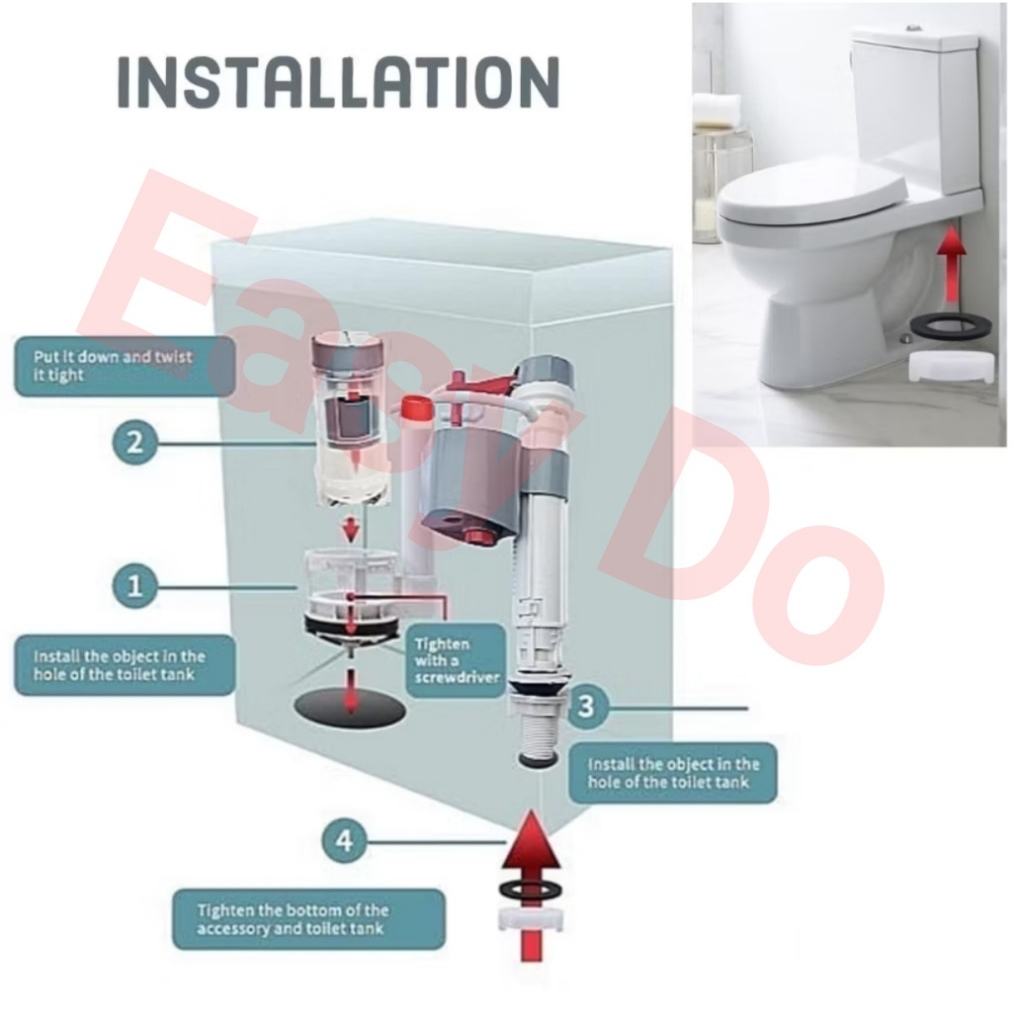 INSTALLATION

Easy Do

Put it down and twist it tight

2

1

Install the object in the hole of the toilet tank

Tighten with a screwdriver

3

Install the object in the hole of the toilet tank

4

Tighten the bottom of the accessory and toilet tank