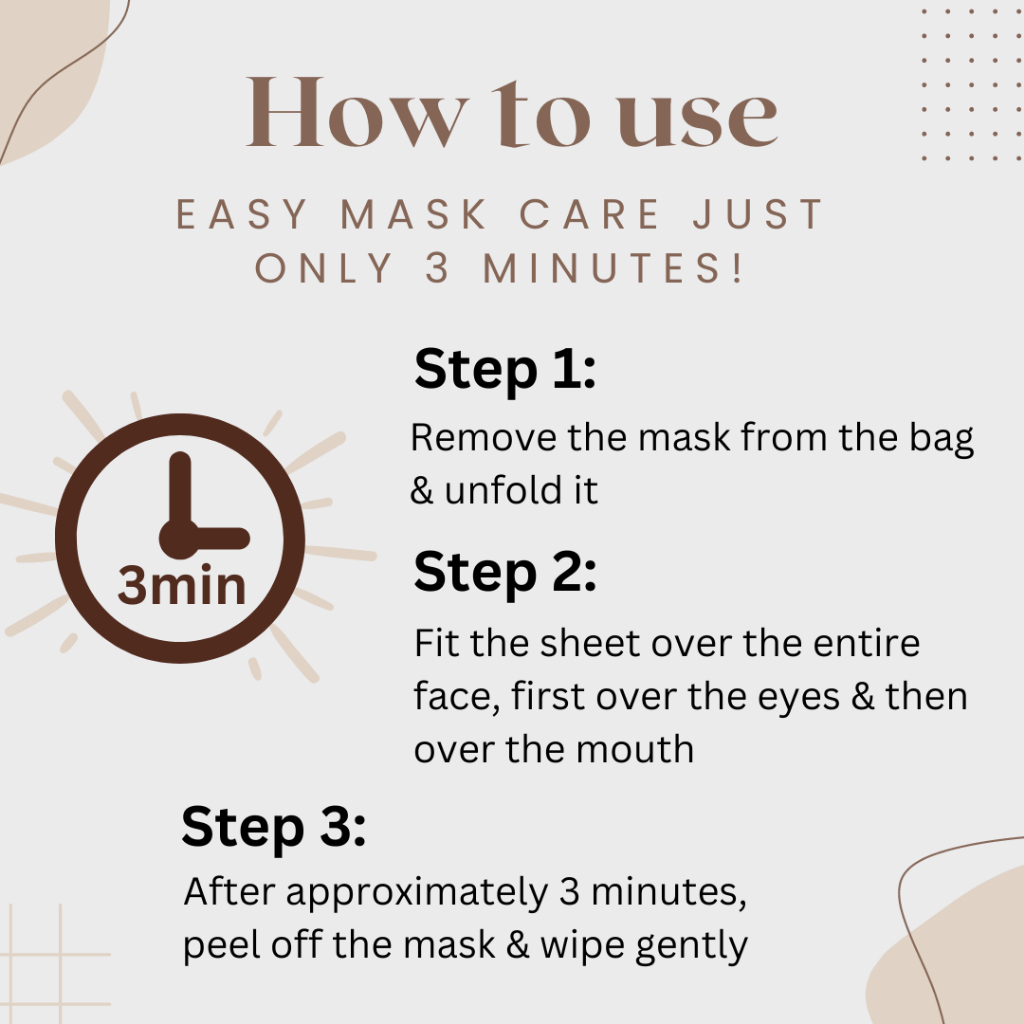 How to use

EASY MASK CARE JUST ONLY 3 MINUTES!

3min

Step 1:
Remove the mask from the bag & unfold it

Step 2:
Fit the sheet over the entire face, first over the eyes & then over the mouth

Step 3:
After approximately 3 minutes, peel off the mask & wipe gently