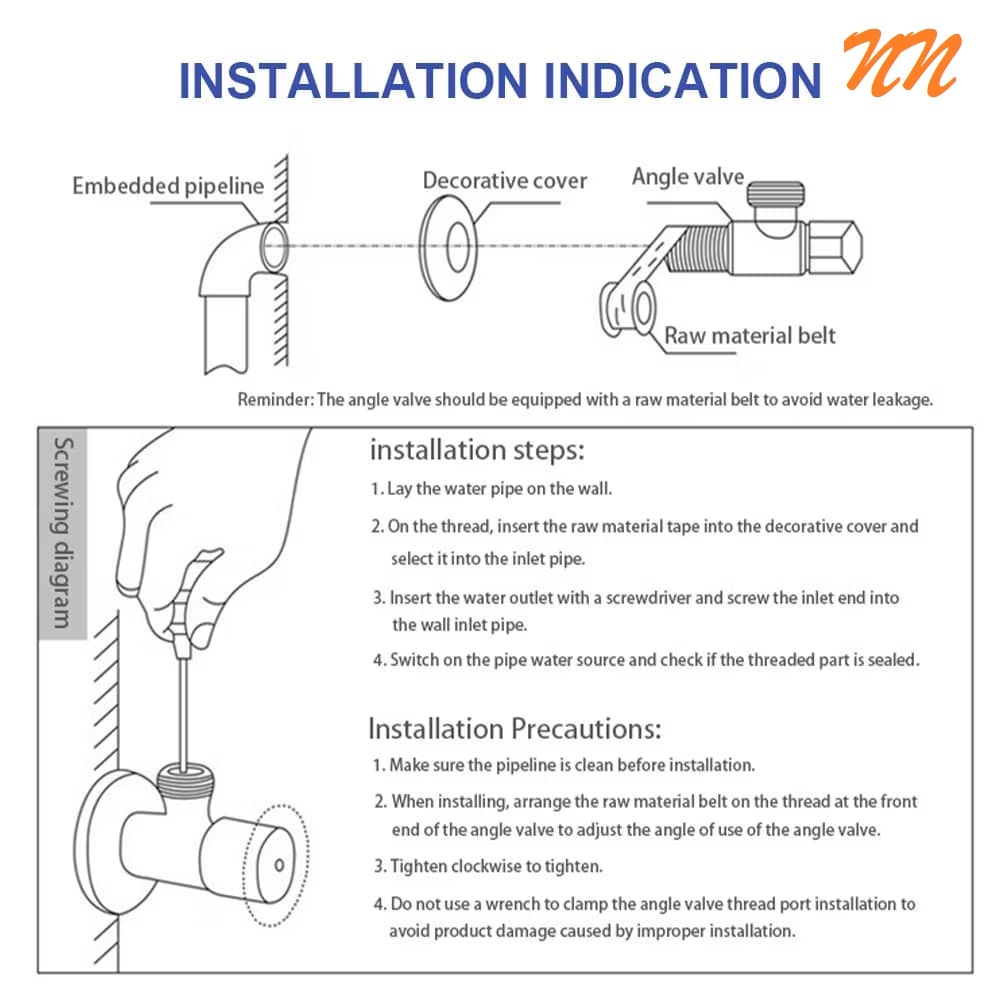 INSTALLATION INDICATION

NN

Embedded pipeline

Decorative cover

Angle valve

Raw material belt

Reminder: The angle valve should be equipped with a raw material belt to avoid water leakage.

Screwing diagram

installation steps:

1. Lay the water pipe on the wall.

2. On the thread, insert the raw material tape into the decorative cover and select it into the inlet pipe.

3. Insert the water outlet with a screwdriver and screw the inlet end into the wall inlet pipe.

4. Switch on the pipe water source and check if the threaded part is sealed.

Installation Precautions:

1. Make sure the pipeline is clean before installation.

2. When installing, arrange the raw material belt on the thread at the front end of the angle valve to adjust the angle of use of the angle valve.

3. Tighten clockwise to tighten.

4. Do not use a wrench to clamp the angle valve thread port installation to avoid product damage caused by improper installation.