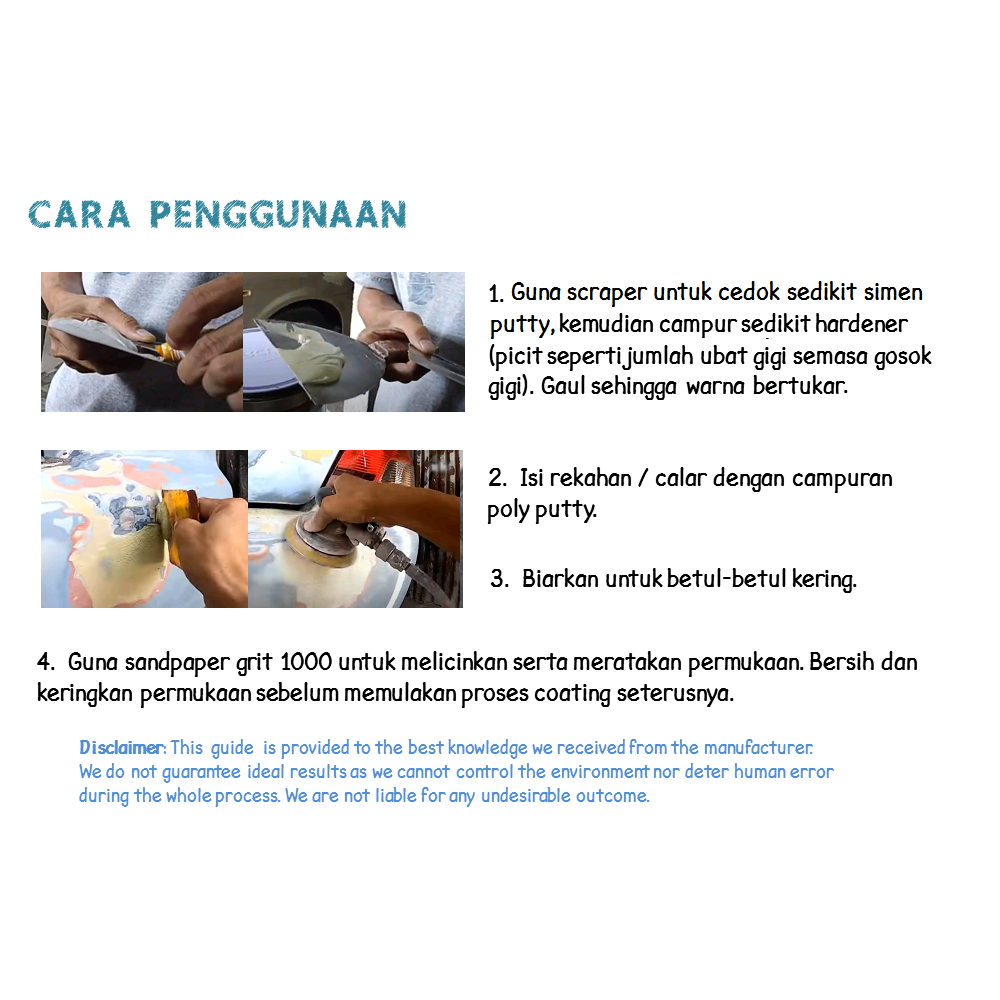 CARA PENGGUNAAN

1. Guna scraper untuk cedok sedikit simen putty, kemudian campur sedikit hardener (picit seperti jumlah ubat gigi semasa gosok gigi). Gaul sehingga warna bertukar.

2. Isi rekahan / calar dengan campuran poly putty.

3. Biarkan untuk betul-betul kering.

4. Guna sandpaper grit 1000 untuk melicinkan serta meratakan permukaan. Bersih dan keringkan permukaan sebelum memulakan proses coating seterusnya.

Disclaimer: This guide is provided to the best knowledge we received from the manufacturer. We do not guarantee ideal results as we cannot control the environment nor deter human error during the whole process. We are not liable for any undesirable outcome.