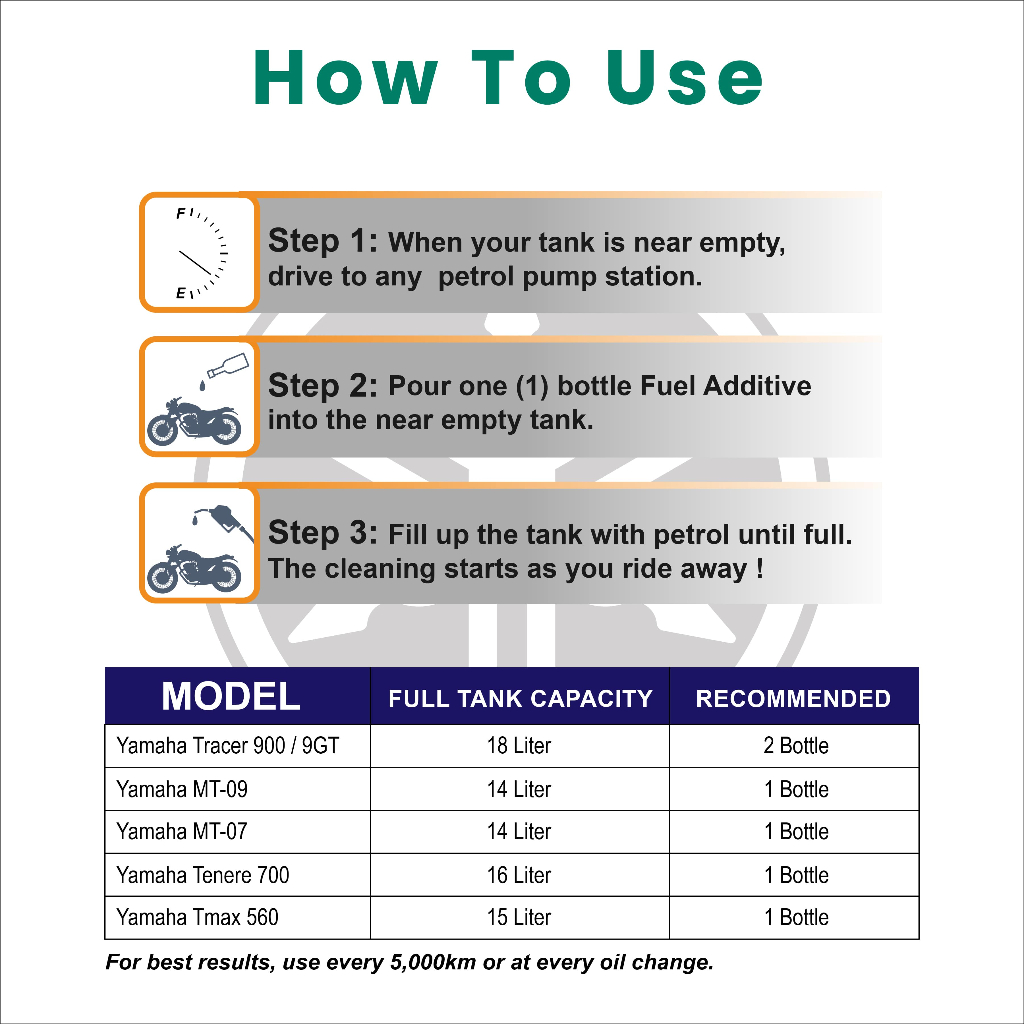 How To Use

F
E

Step 1: When your tank is near empty, drive to any  petrol pump station.

Step 2: Pour one (1) bottle Fuel Additive into the near empty tank.

Step 3: Fill up the tank with petrol until full. The cleaning starts as you ride away !

| MODEL | FULL TANK CAPACITY | RECOMMENDED |
|---|---|---|
| Yamaha Tracer 900 / 9GT | 18 Liter | 2 Bottle |
| Yamaha MT-09 | 14 Liter | 1 Bottle |
| Yamaha MT-07 | 14 Liter | 1 Bottle |
| Yamaha Tenere 700 | 16 Liter | 1 Bottle |
| Yamaha Tmax 560 | 15 Liter | 1 Bottle |

For best results, use every 5,000km or at every oil change.