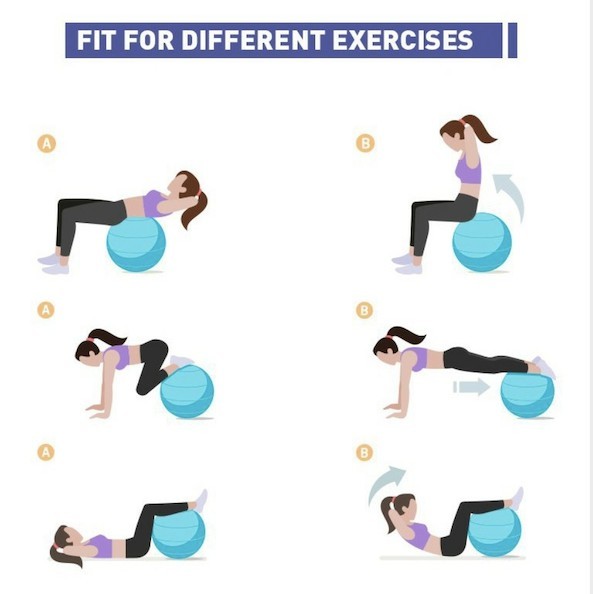 FIT FOR DIFFERENT EXERCISES

A

B

A

B

A

B