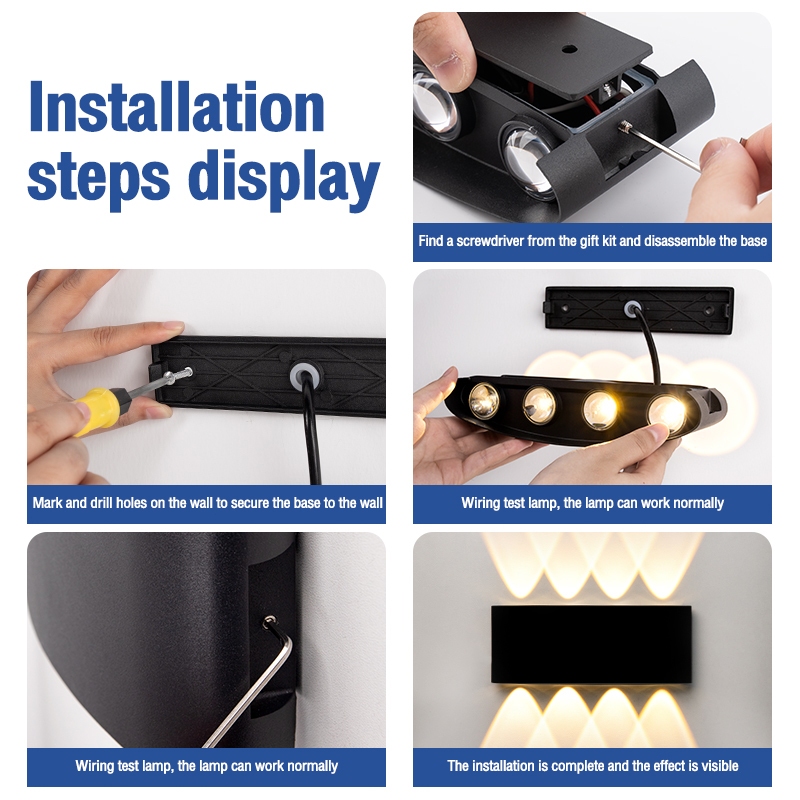 Installation steps display

Find a screwdriver from the gift kit and disassemble the base

Mark and drill holes on the wall to secure the base to the wall

Wiring test lamp, the lamp can work normally

Wiring test lamp, the lamp can work normally

The installation is complete and the effect is visible