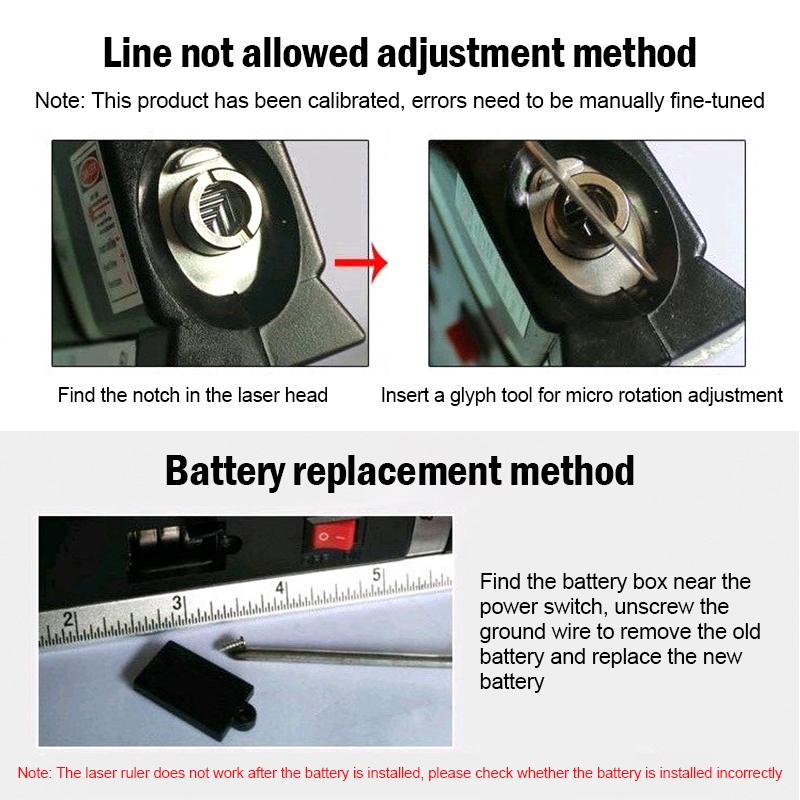 Line not allowed adjustment method

Note: This product has been calibrated, errors need to be manually fine-tuned

Find the notch in the laser head

Insert a glyph tool for micro rotation adjustment

Battery replacement method

2 3 4 5

Find the battery box near the power switch, unscrew the ground wire to remove the old battery and replace the new battery

Note: The laser ruler does not work after the battery is installed, please check whether the battery is installed incorrectly